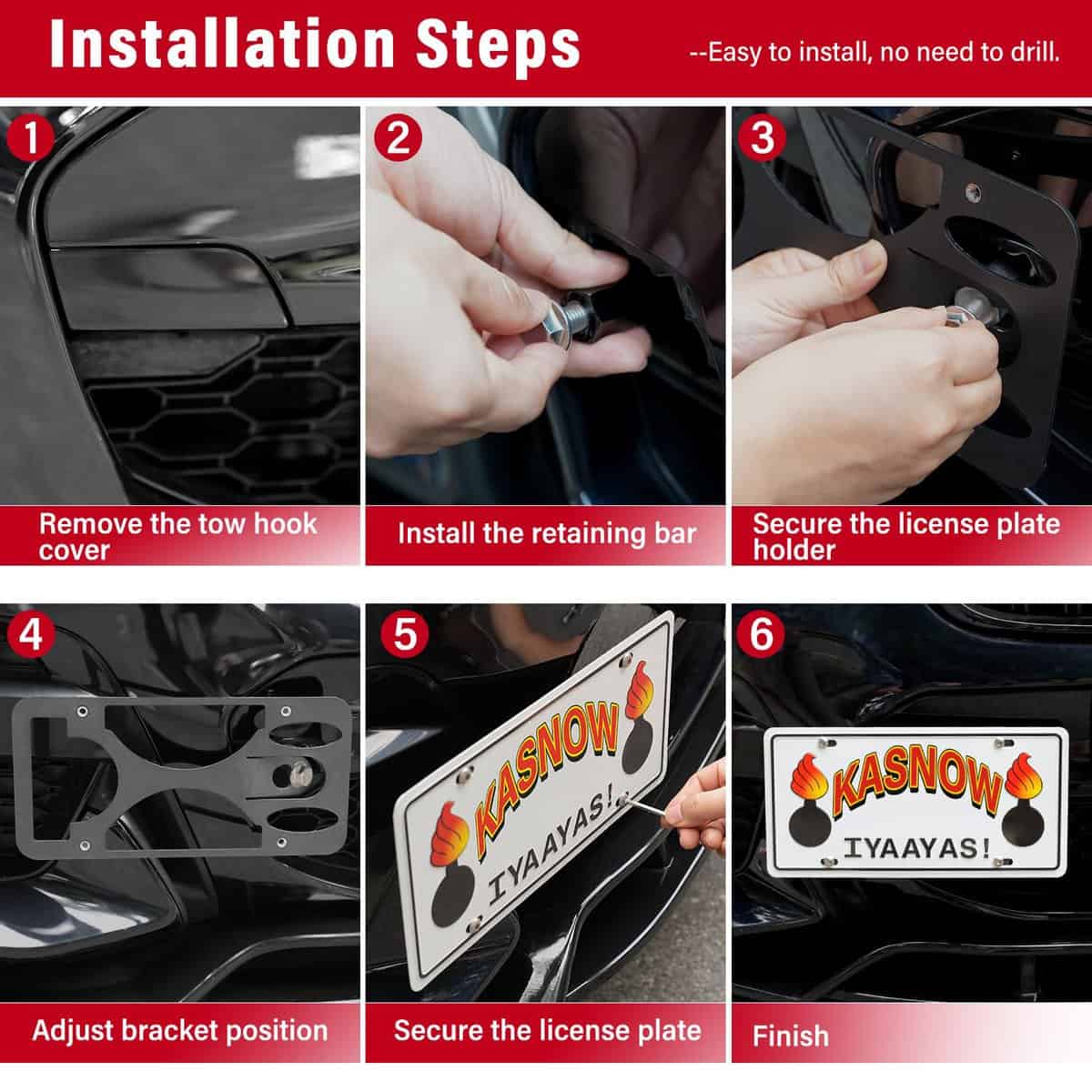 Installation Steps

--Easy to install, no need to drill.

1

Remove the tow hook cover

2

Install the retaining bar

3

Secure the license plate holder

4

Adjust bracket position

5

KASNOW

IYAAYAS!

Secure the license plate

6

KASNOW

IYAAYAS!

Finish