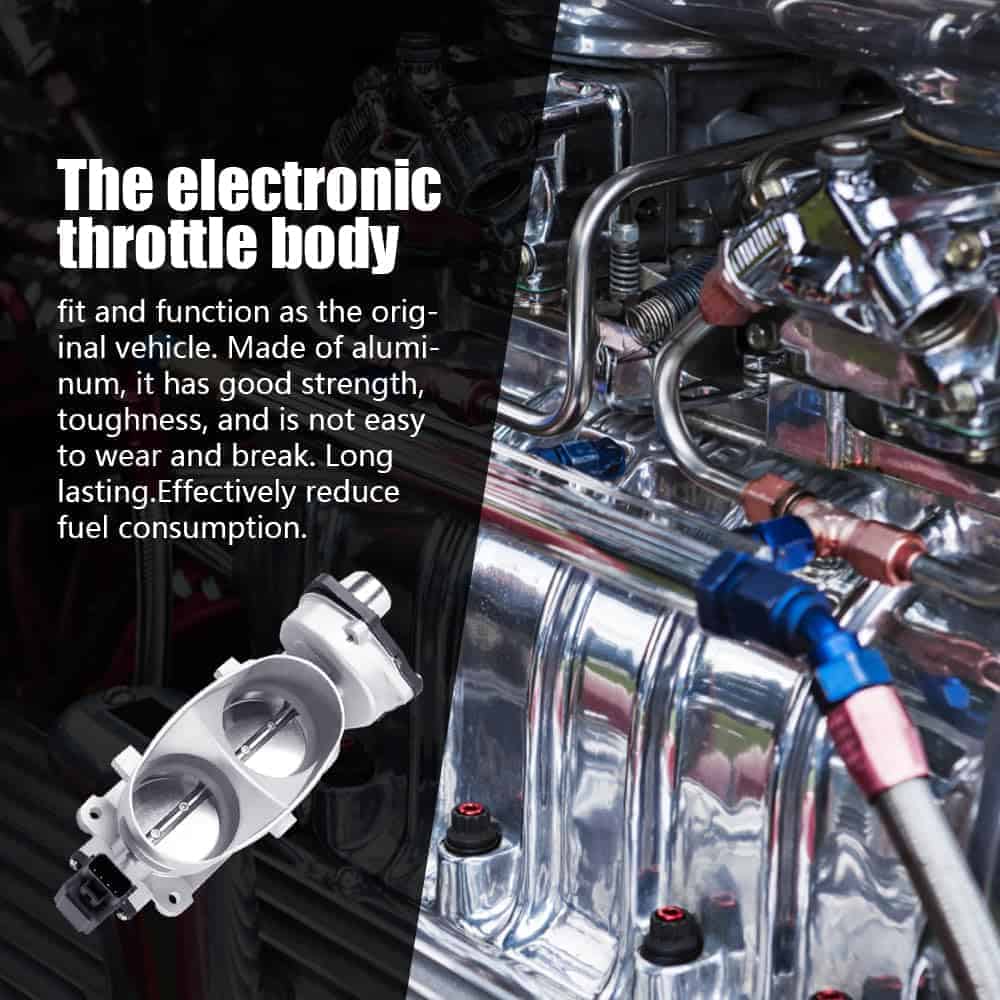 The electronic throttle body

fit and function as the original vehicle. Made of aluminum, it has good strength, toughness, and is not easy to wear and break. Long lasting.Effectively reduce fuel consumption.