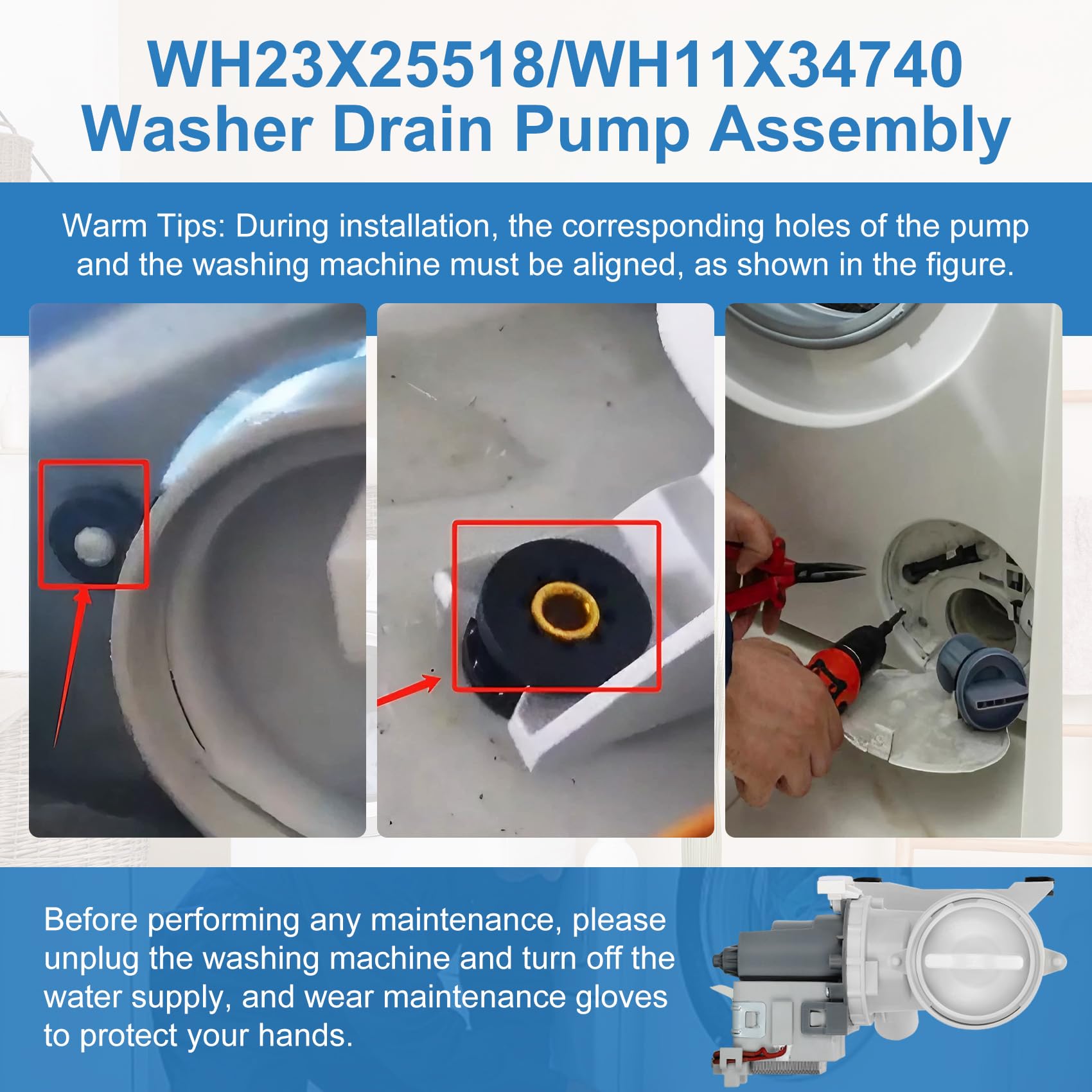 WH23X25518/WH11X34740
Washer Drain Pump Assembly

Warm Tips: During installation, the corresponding holes of the pump and the washing machine must be aligned, as shown in the figure.

Before performing any maintenance, please unplug the washing machine and turn off the water supply, and wear maintenance gloves to protect your hands.