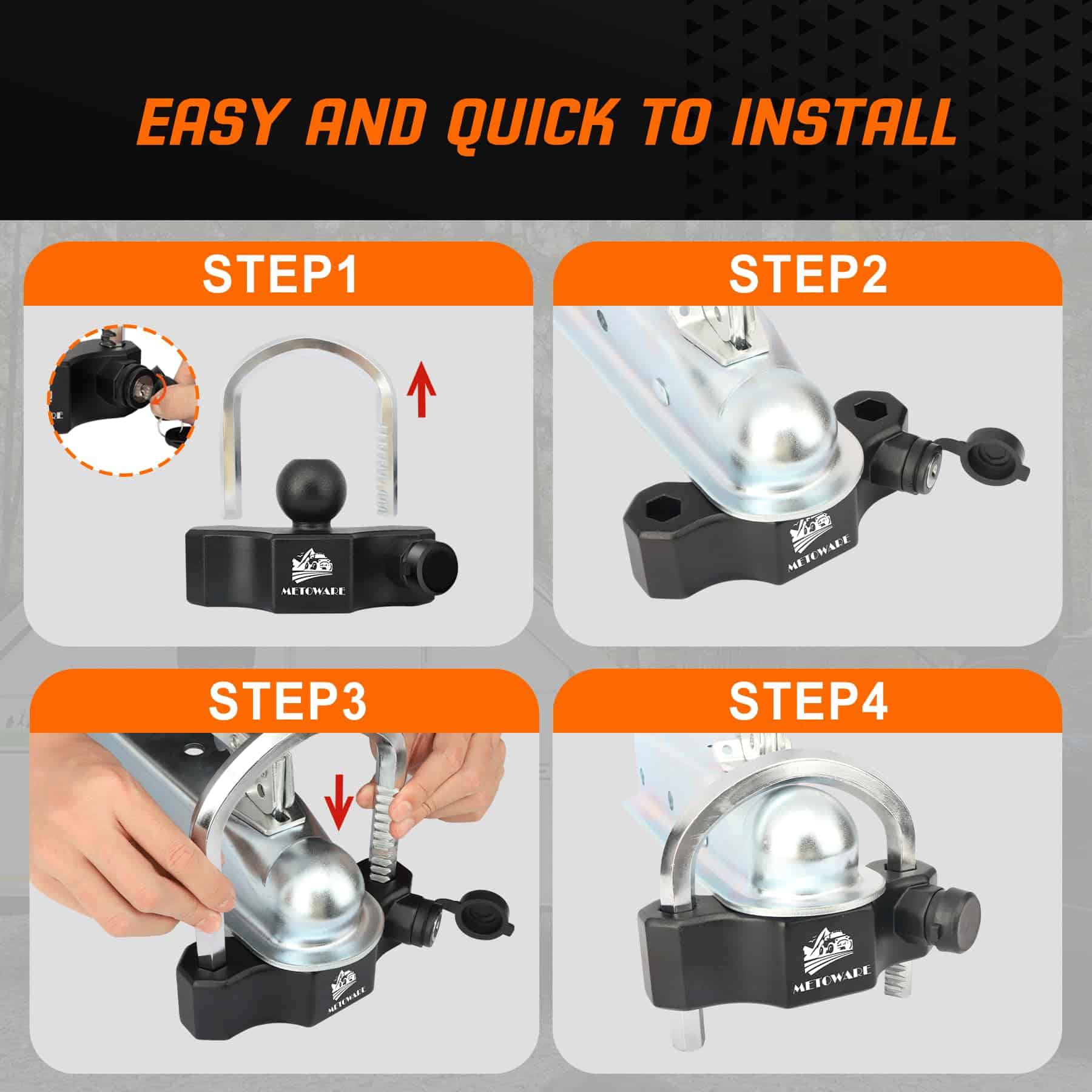 EASY AND QUICK TO INSTALL

STEP1

METOWARE

STEP2

METOWARE

STEP3

METOWARE

STEP4

METOWARE