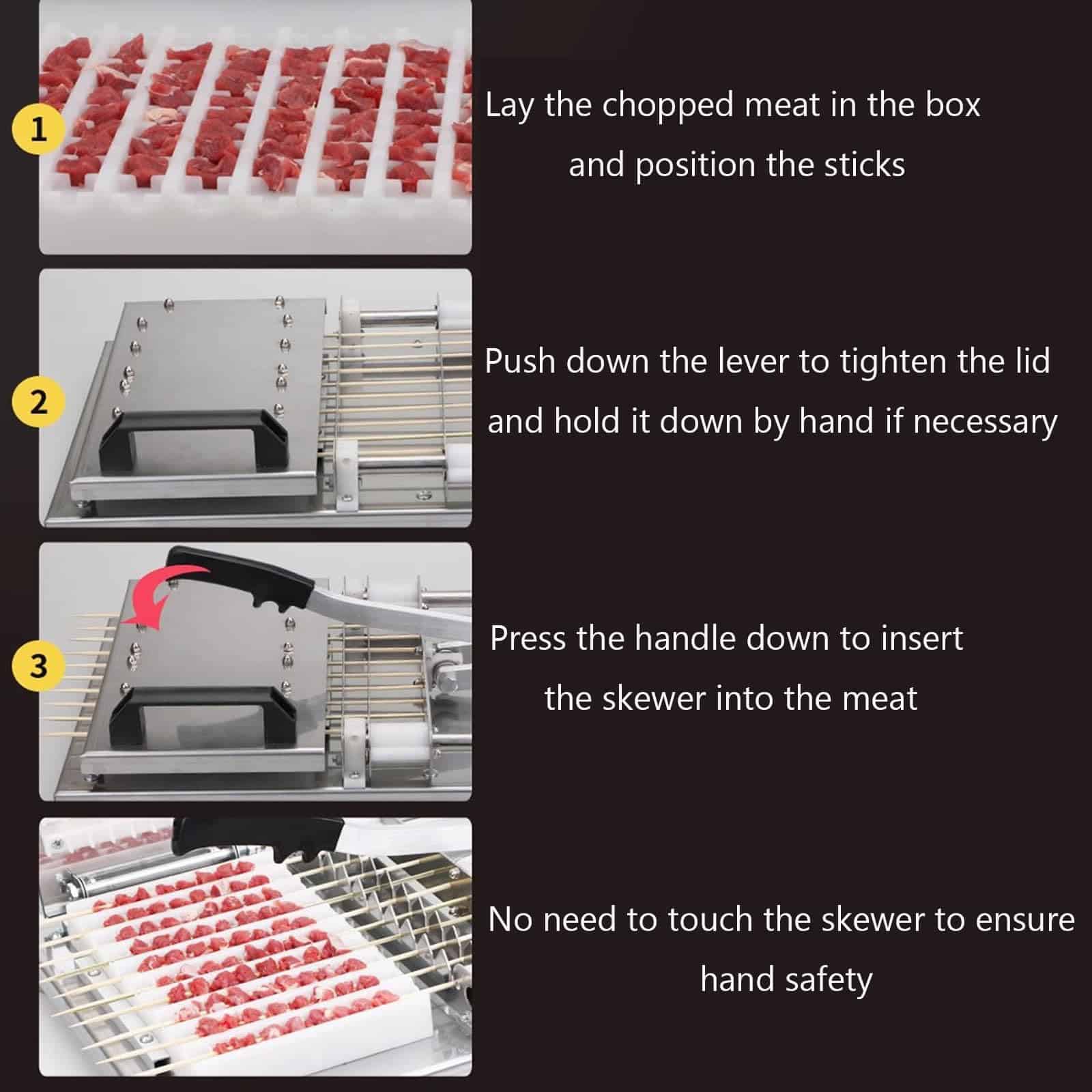 1

Lay the chopped meat in the box and position the sticks

2

Push down the lever to tighten the lid and hold it down by hand if necessary

3

Press the handle down to insert the skewer into the meat

No need to touch the skewer to ensure hand safety