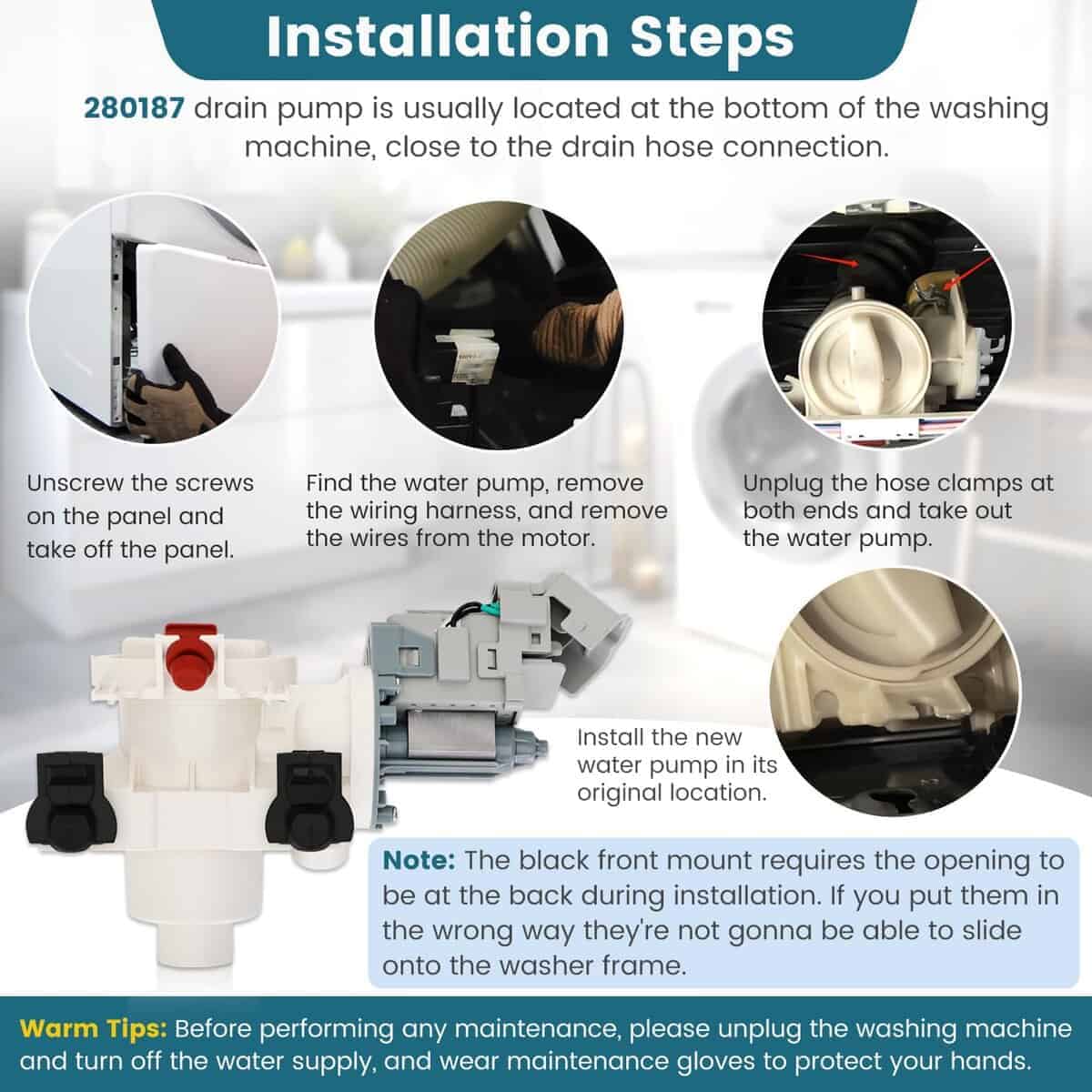 Installation Steps

280187 drain pump is usually located at the bottom of the washing machine, close to the drain hose connection.

Unscrew the screws on the panel and take off the panel.

Find the water pump, remove the wiring harness, and remove the wires from the motor.

Unplug the hose clamps at both ends and take out the water pump.

Install the new water pump in its original location.

Note: The black front mount requires the opening to be at the back during installation. If you put them in the wrong way they're not gonna be able to slide onto the washer frame.

Warm Tips: Before performing any maintenance, please unplug the washing machine and turn off the water supply, and wear maintenance gloves to protect your hands.