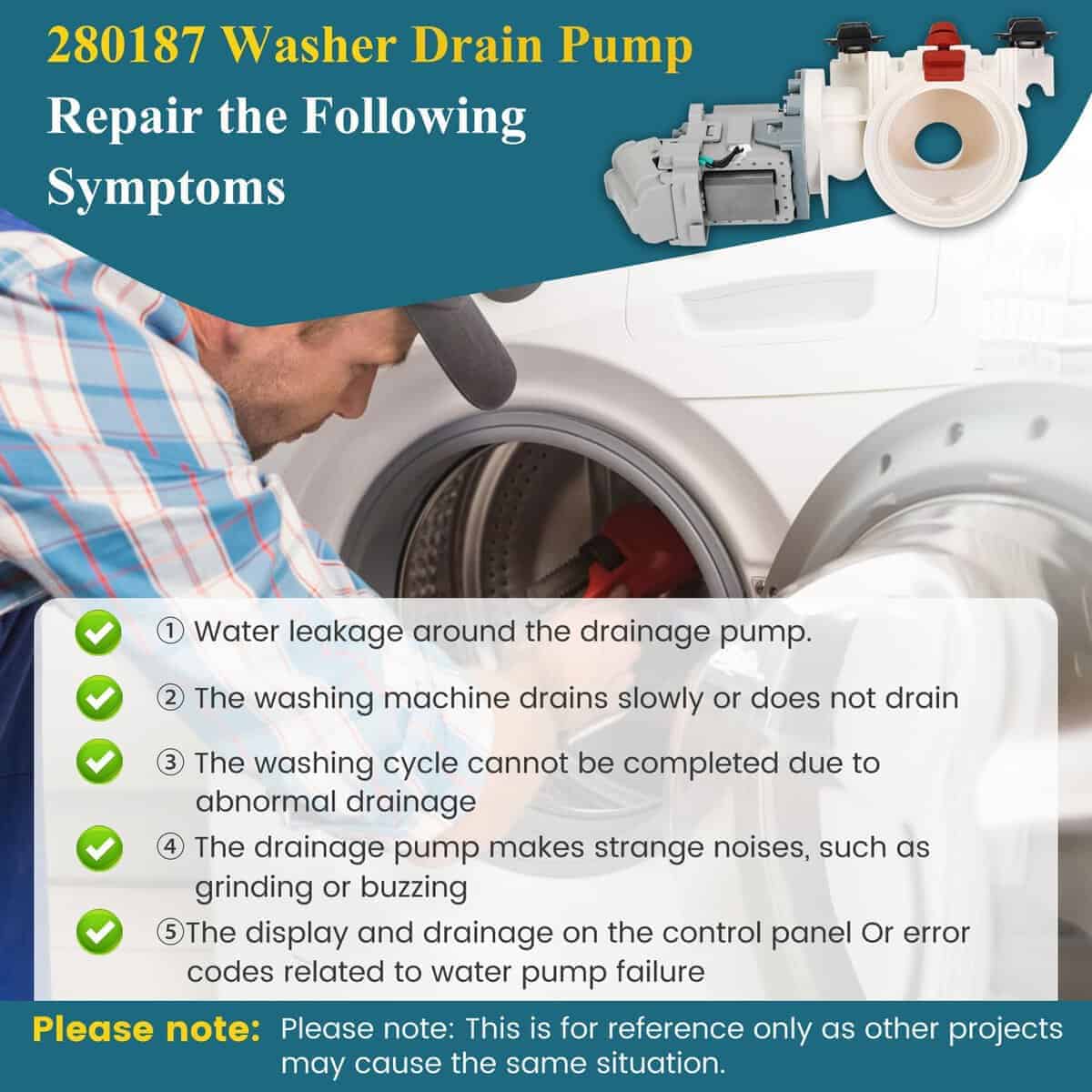 280187 Washer Drain Pump
Repair the Following Symptoms

① Water leakage around the drainage pump.

② The washing machine drains slowly or does not drain

③ The washing cycle cannot be completed due to abnormal drainage

④ The drainage pump makes strange noises, such as grinding or buzzing

⑤The display and drainage on the control panel Or error codes related to water pump failure

Please note: Please note: This is for reference only as other projects may cause the same situation.