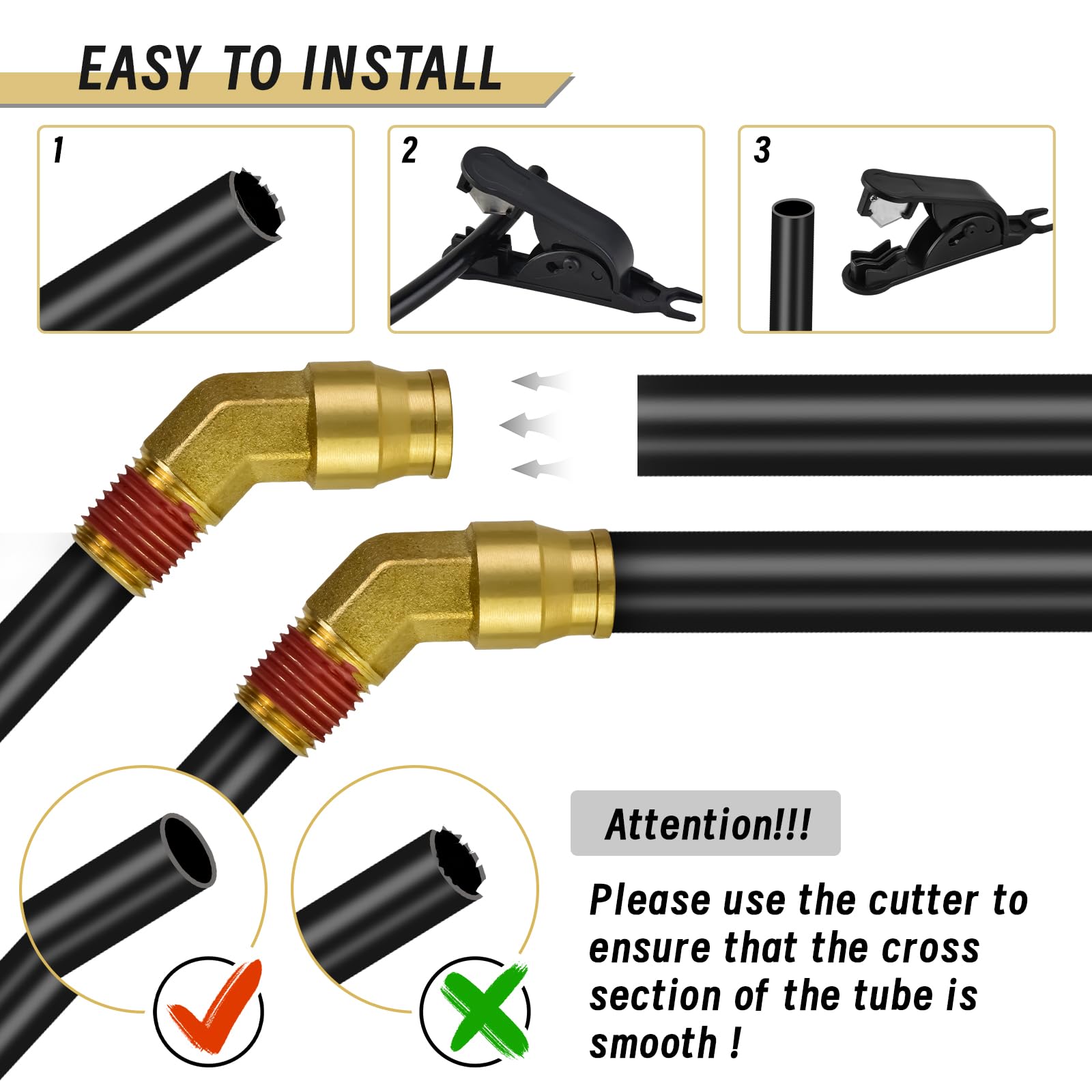 EASY TO INSTALL

1

2

3

Attention!!!

Please use the cutter to ensure that the cross section of the tube is smooth !