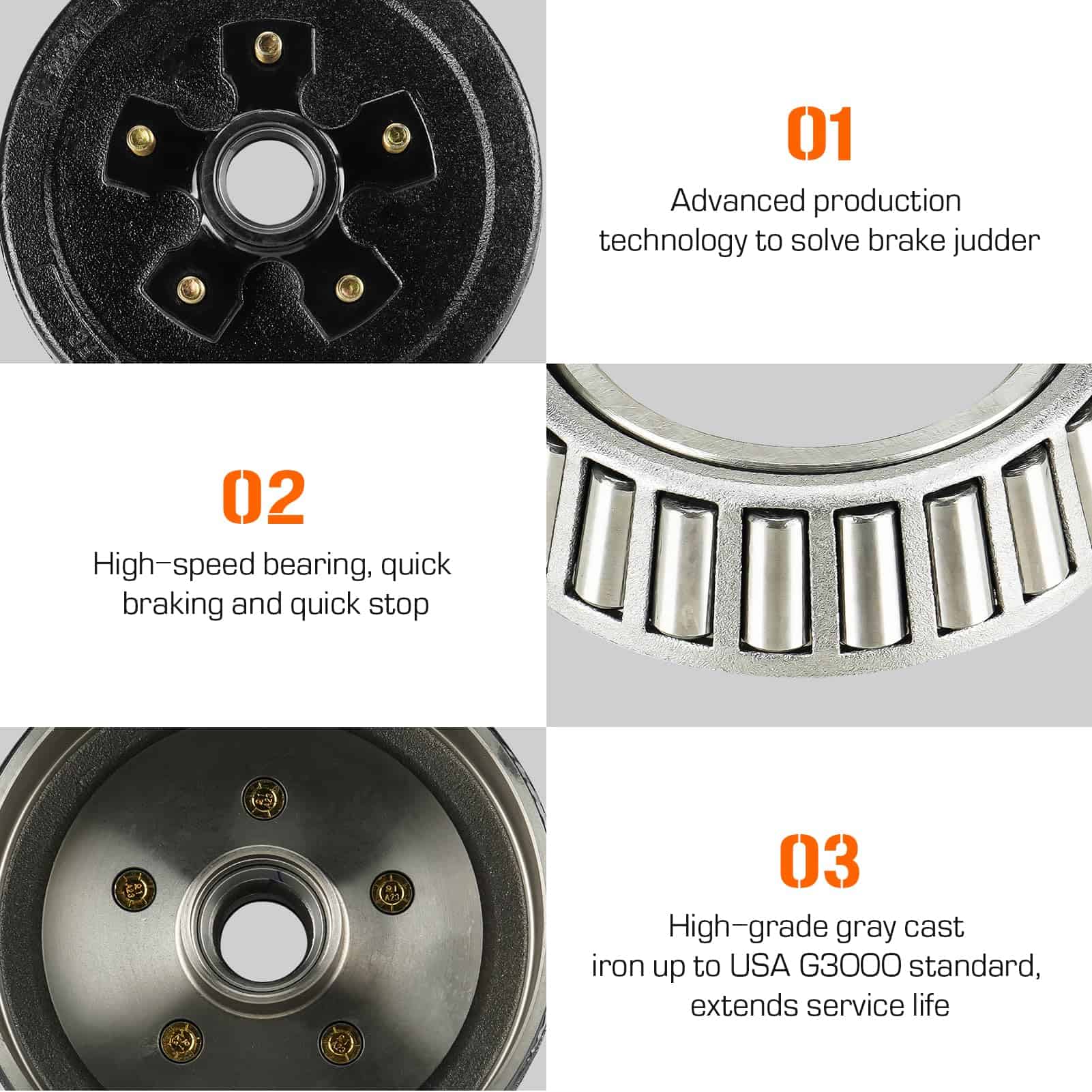 01

Advanced production technology to solve brake judder

02

High-speed bearing, quick braking and quick stop

03

High-grade gray cast iron up to USA G3000 standard, extends service life