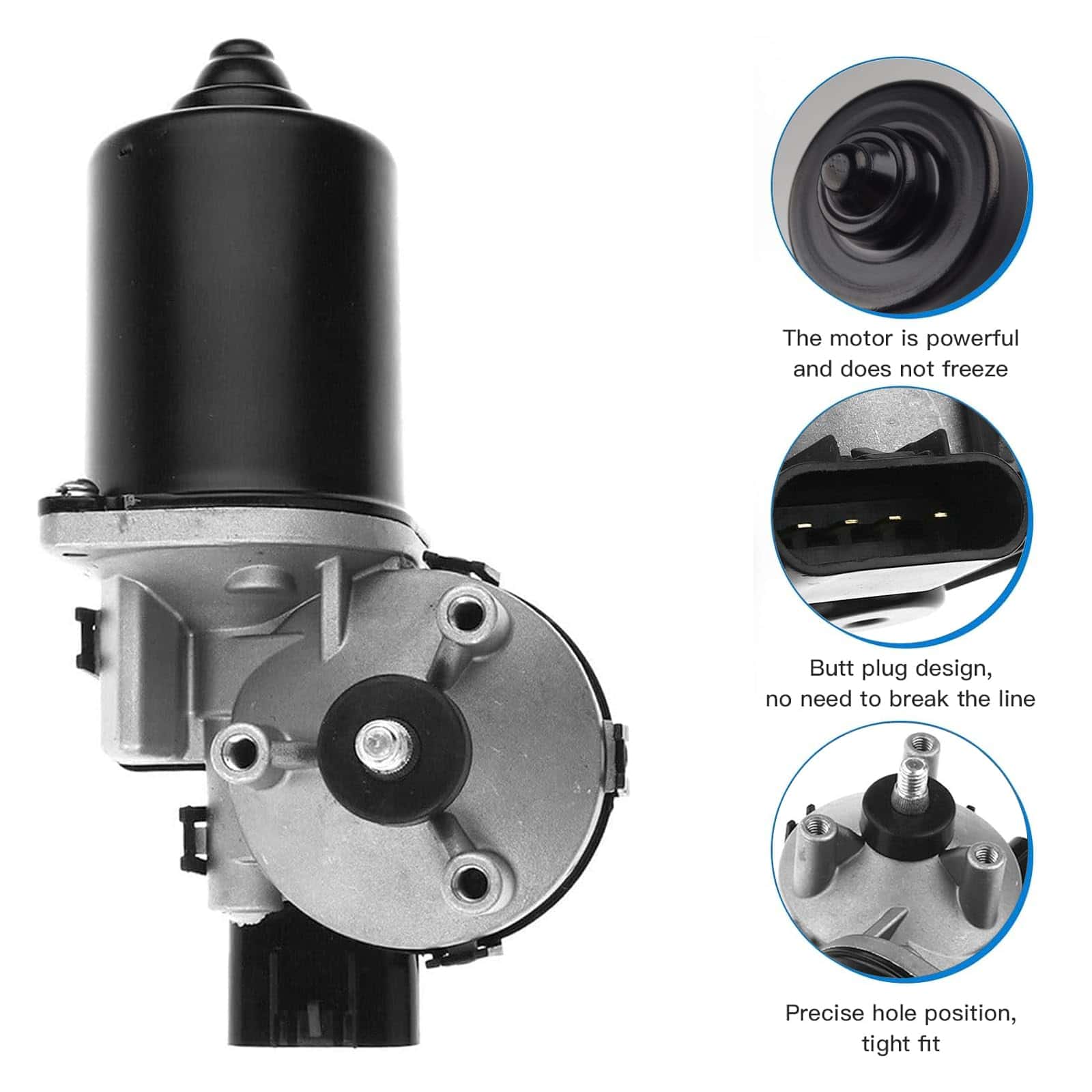 The motor is powerful and does not freeze

Butt plug design, no need to break the line

Precise hole position, tight fit