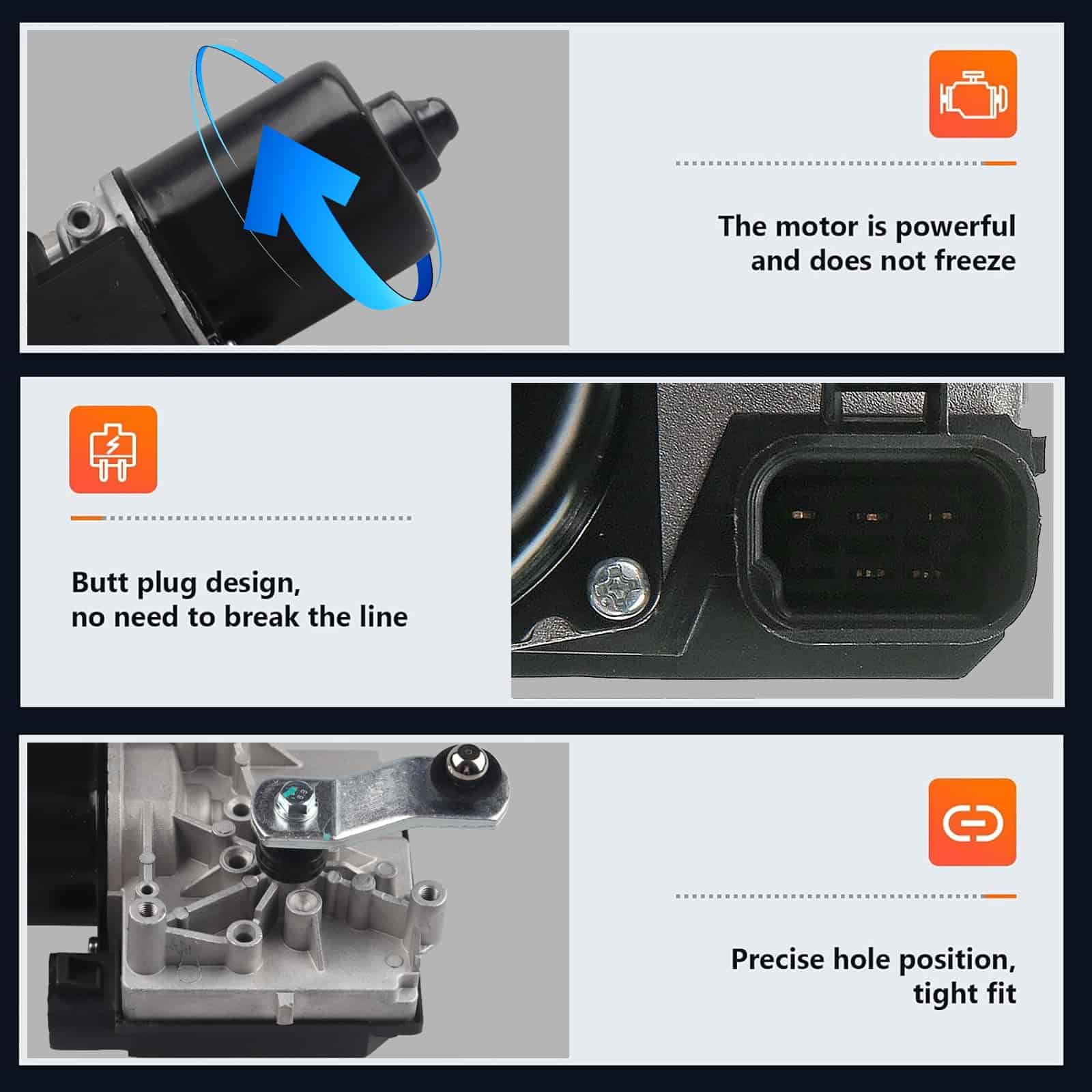 The motor is powerful and does not freeze

Butt plug design, no need to break the line

Precise hole position, tight fit