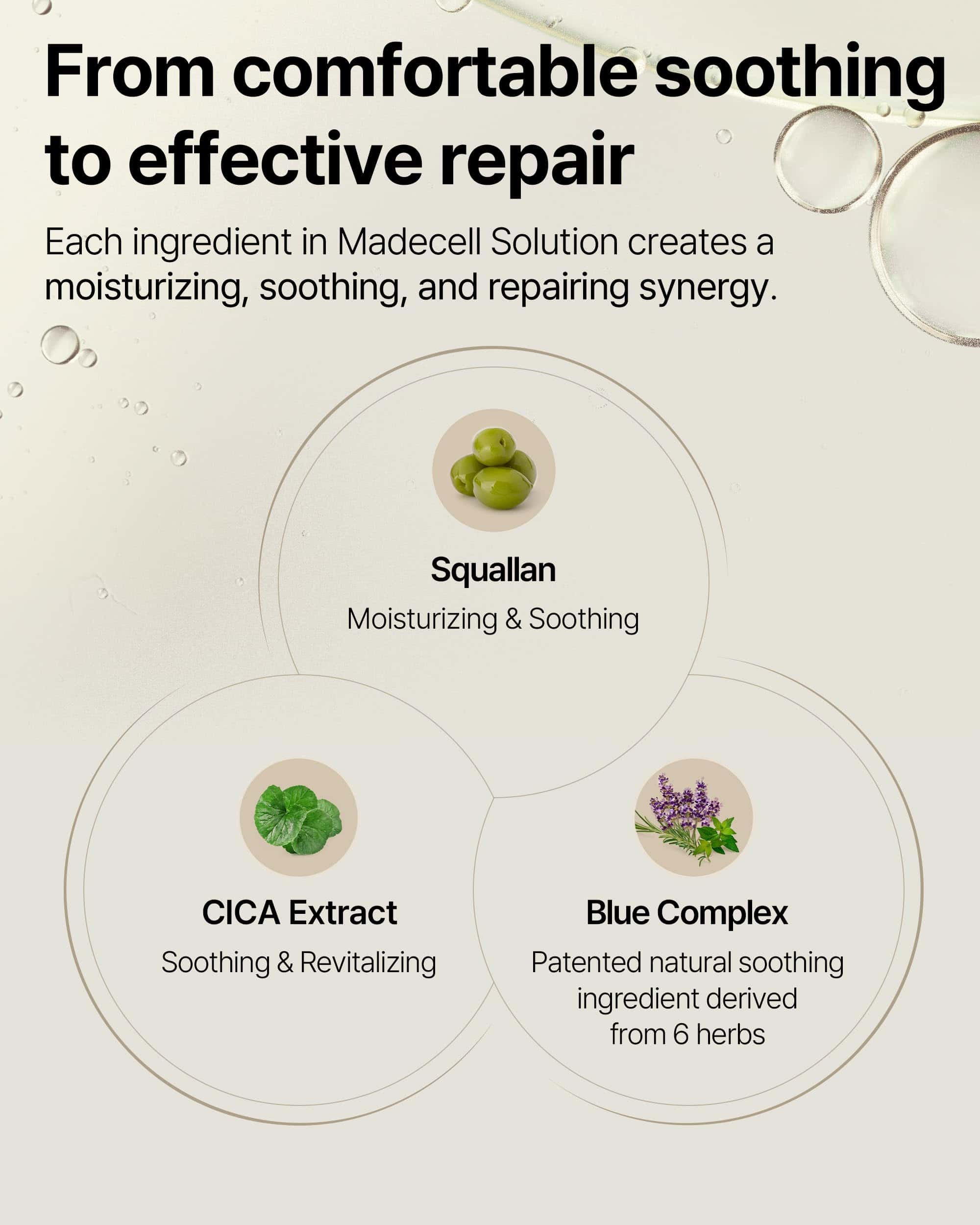 From comfortable soothing to effective repair

Each ingredient in Madecell Solution creates a moisturizing, soothing, and repairing synergy.

Squallan

Moisturizing & Soothing

CICA Extract

Soothing & Revitalizing

Blue Complex

Patented natural soothing ingredient derived from 6 herbs