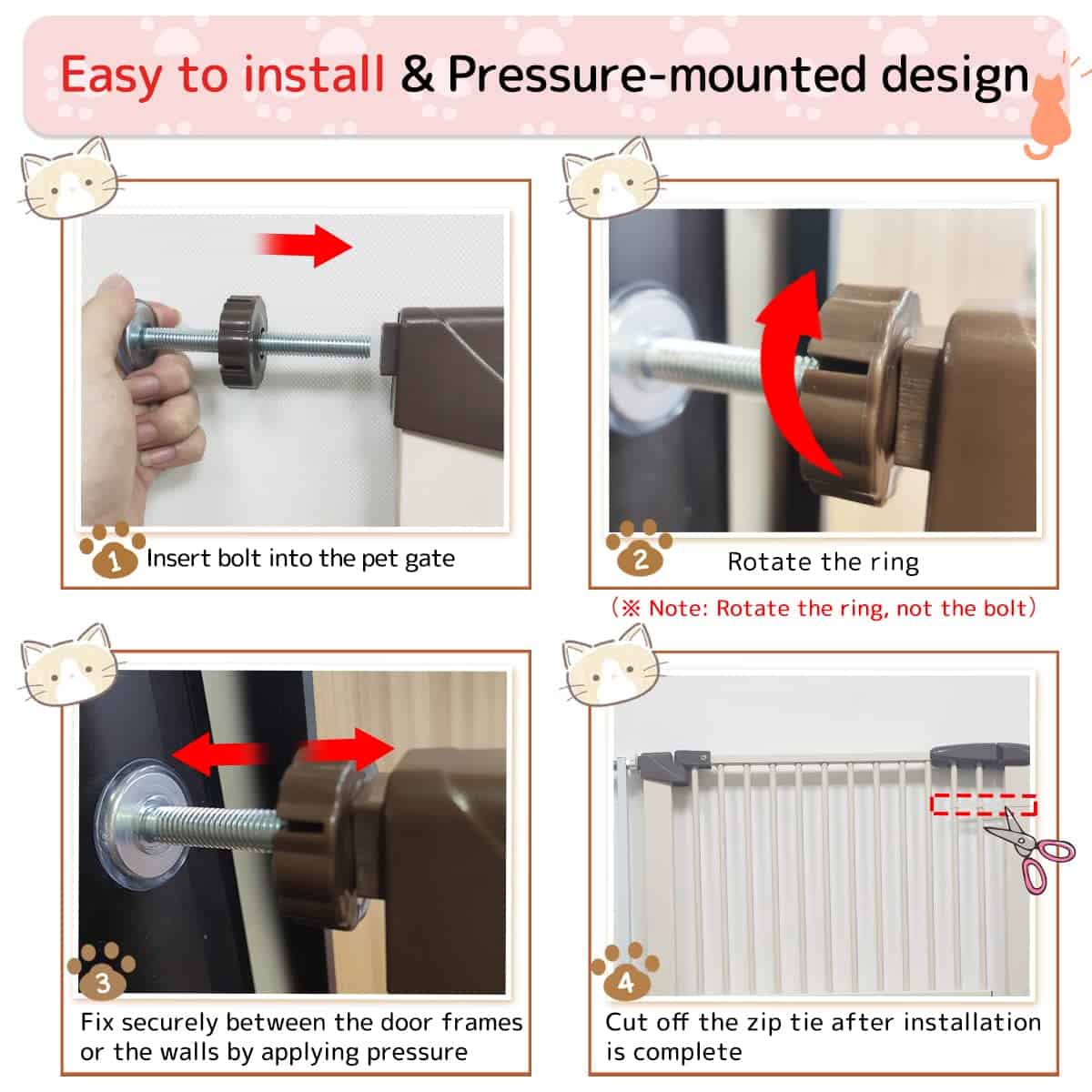 Easy to install & Pressure-mounted design

1 Insert bolt into the pet gate

2 Rotate the ring

(※ Note: Rotate the ring, not the bolt)

3 Fix securely between the door frames or the walls by applying pressure

4 Cut off the zip tie after installation is complete