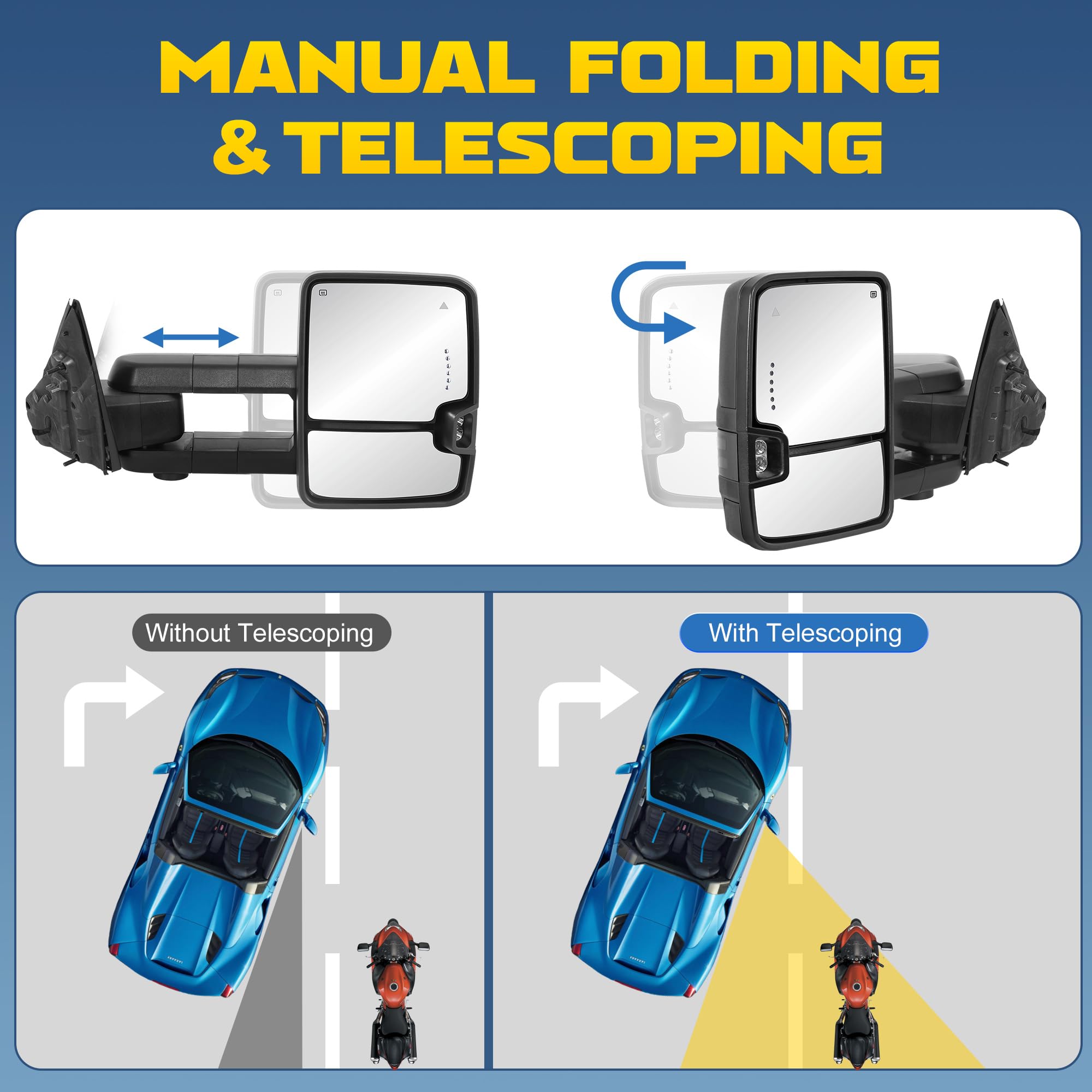 MANUAL FOLDING & TELESCOPING

Without Telescoping

With Telescoping