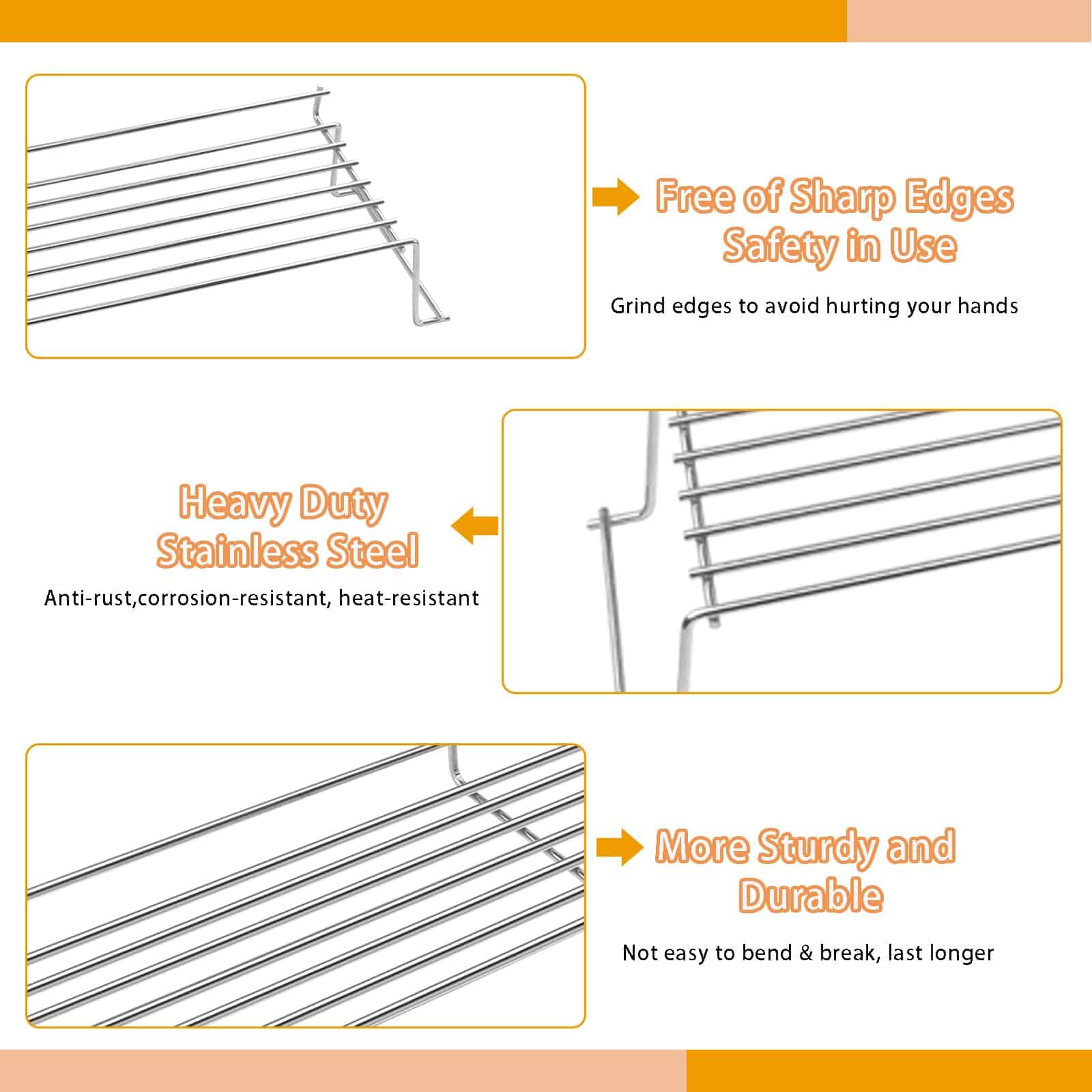 Free of Sharp Edges
Safety in Use

Grind edges to avoid hurting your hands

Heavy Duty
Stainless Steel

Anti-rust,corrosion-resistant, heat-resistant

More Sturdy and
Durable

Not easy to bend & break, last longer