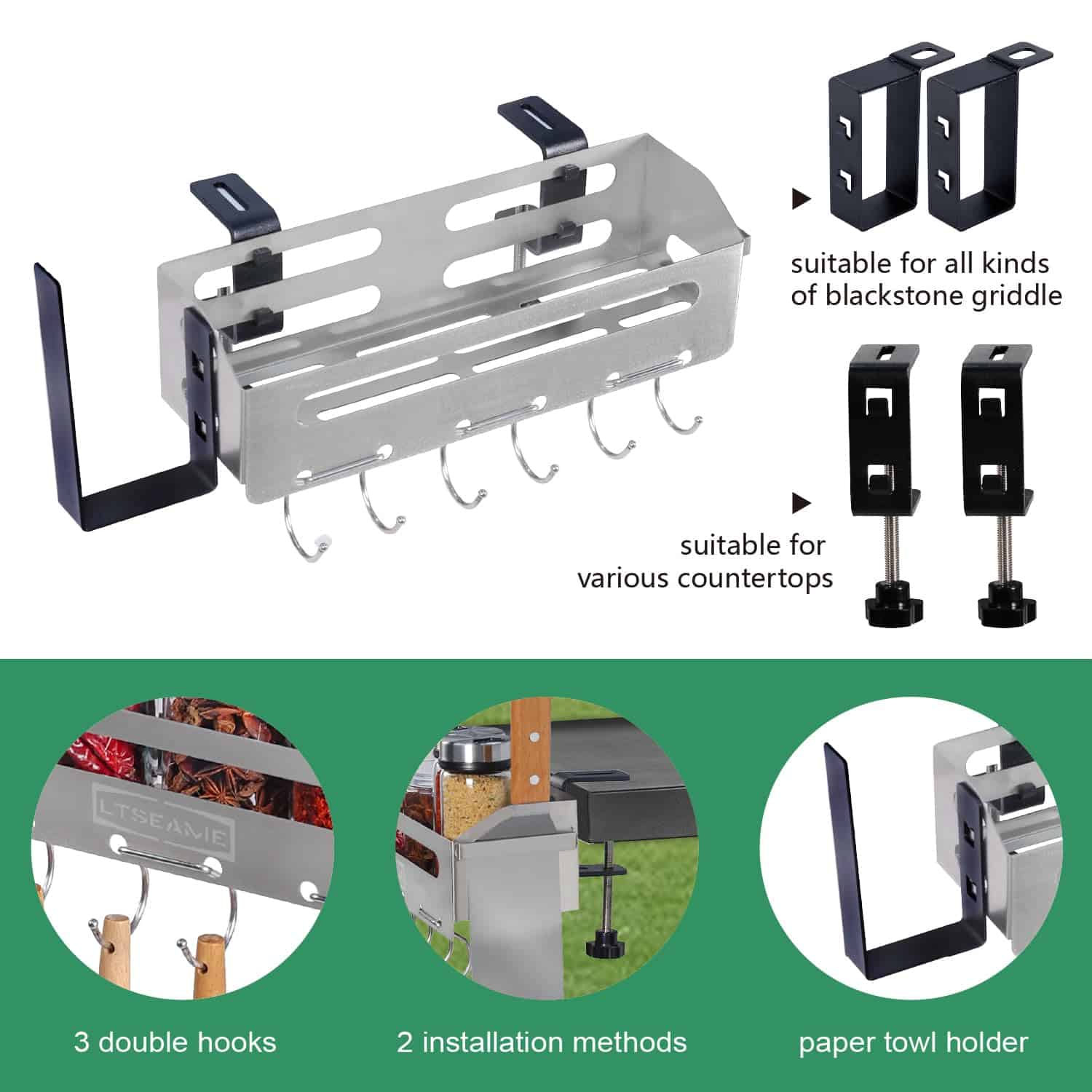 suitable for all kinds of blackstone griddle

suitable for various countertops

LTSEAME

3 double hooks

2 installation methods

paper towl holder