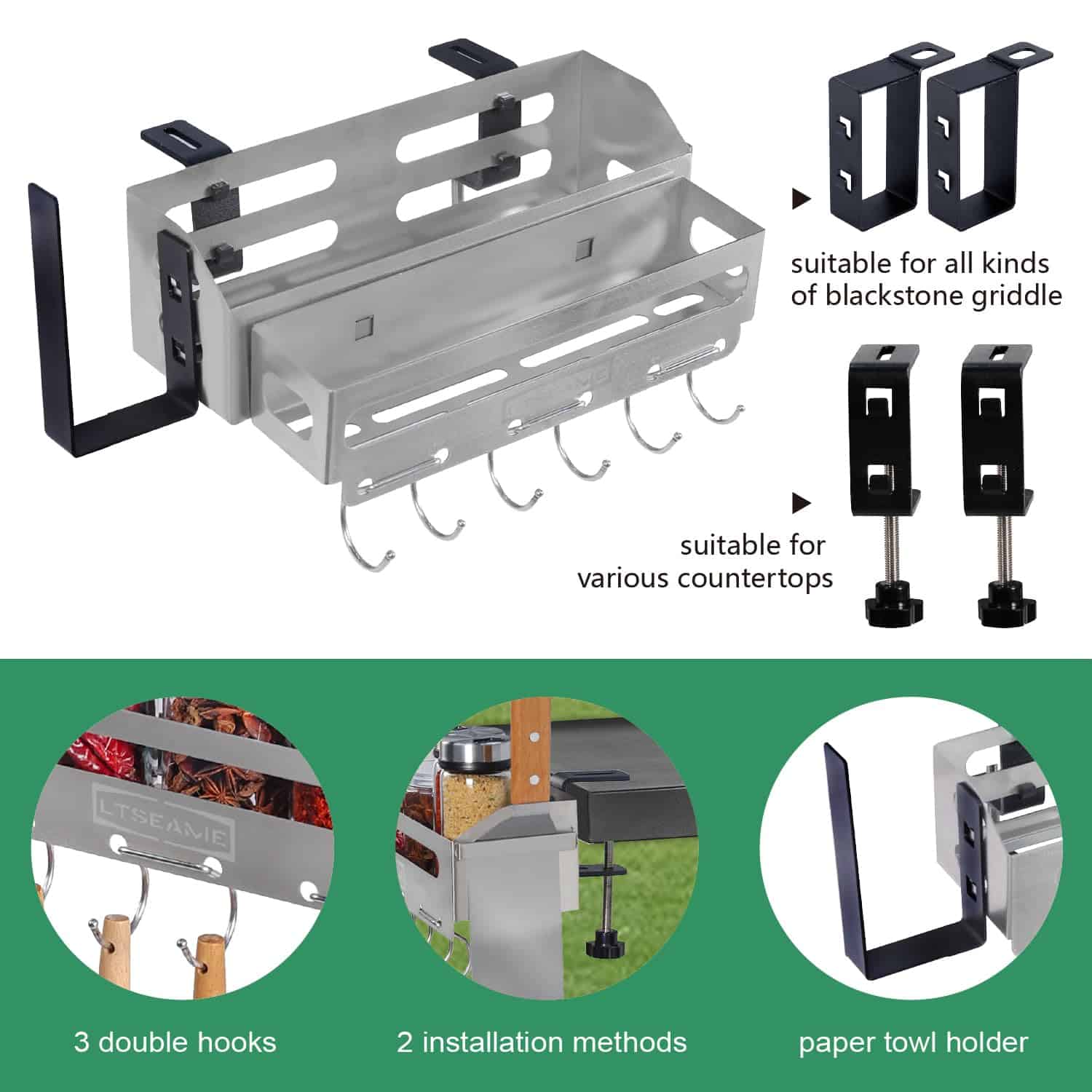 suitable for all kinds of blackstone griddle

suitable for various countertops

LTSEAME

3 double hooks

2 installation methods

paper towl holder