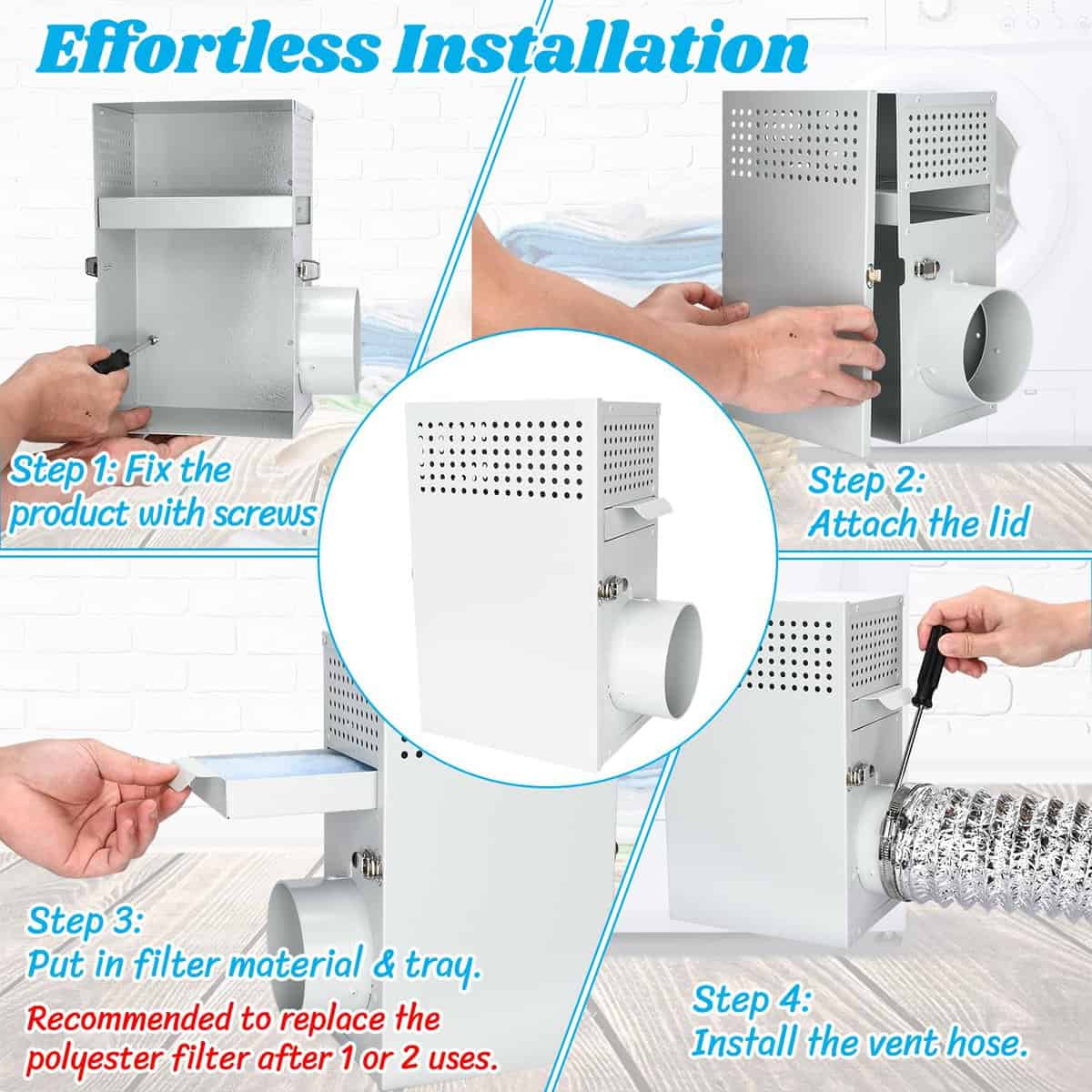 Effortless Installation

Step 1: Fix the product with screws

Step 2: Attach the lid

Step 3: Put in filter material & tray.

Recommended to replace the polyester filter after 1 or 2 uses.

Step 4: Install the vent hose.