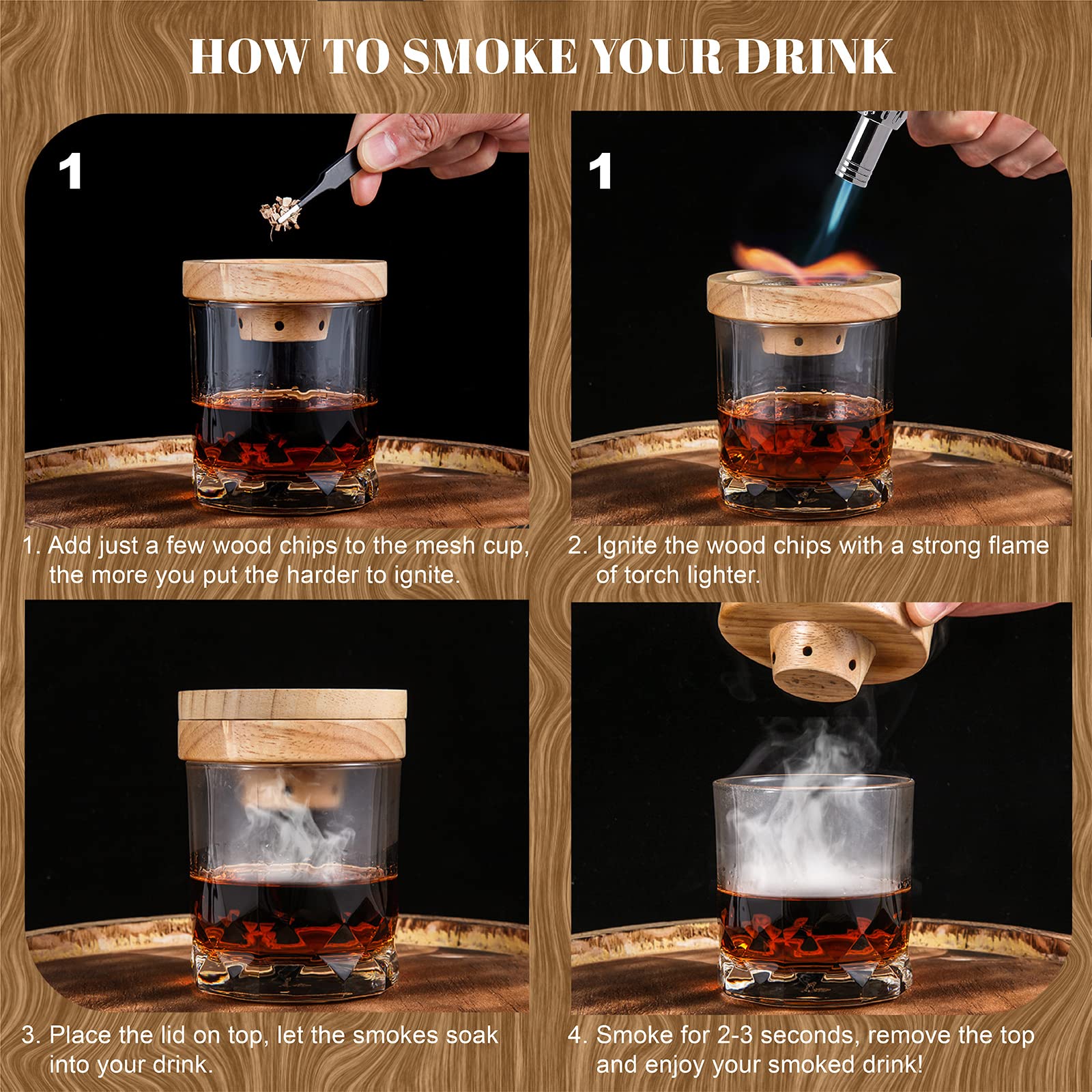 HOW TO SMOKE YOUR DRINK

1

1. Add just a few wood chips to the mesh cup, the more you put the harder to ignite.

1

2. Ignite the wood chips with a strong flame of torch lighter.

3. Place the lid on top, let the smokes soak into your drink.

4. Smoke for 2-3 seconds, remove the top and enjoy your smoked drink!