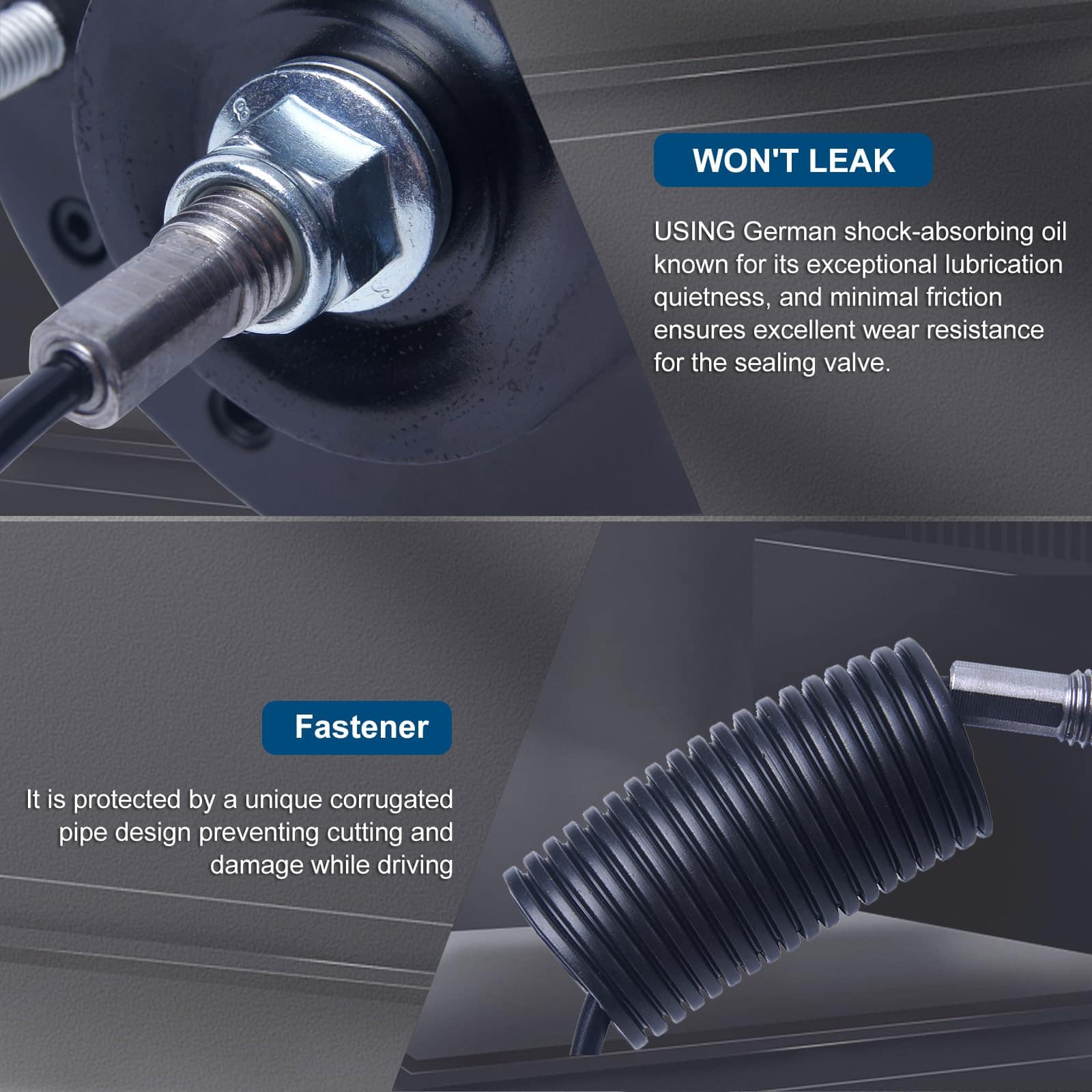 WON'T LEAK

USING German shock-absorbing oil known for its exceptional lubrication quietness, and minimal friction ensures excellent wear resistance for the sealing valve.

Fastener

It is protected by a unique corrugated pipe design preventing cutting and damage while driving