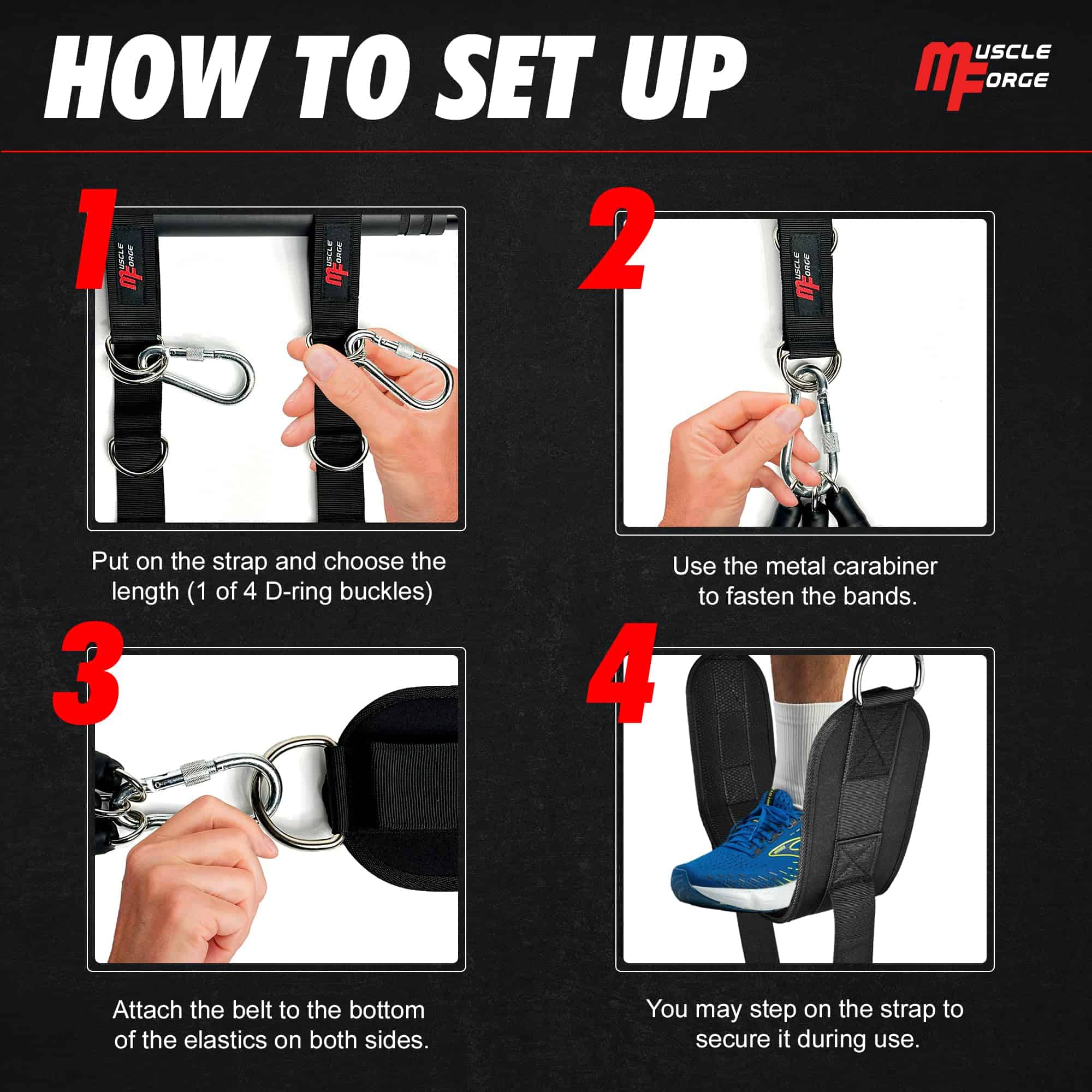 HOW TO SET UP

MUSCLE FORGE

1

MUSCLE FORGE

MUSCLE FORGE

Put on the strap and choose the length (1 of 4 D-ring buckles)

2

MUSCLE FORGE

Use the metal carabiner to fasten the bands.

3

Attach the belt to the bottom of the elastics on both sides.

4

You may step on the strap to secure it during use.