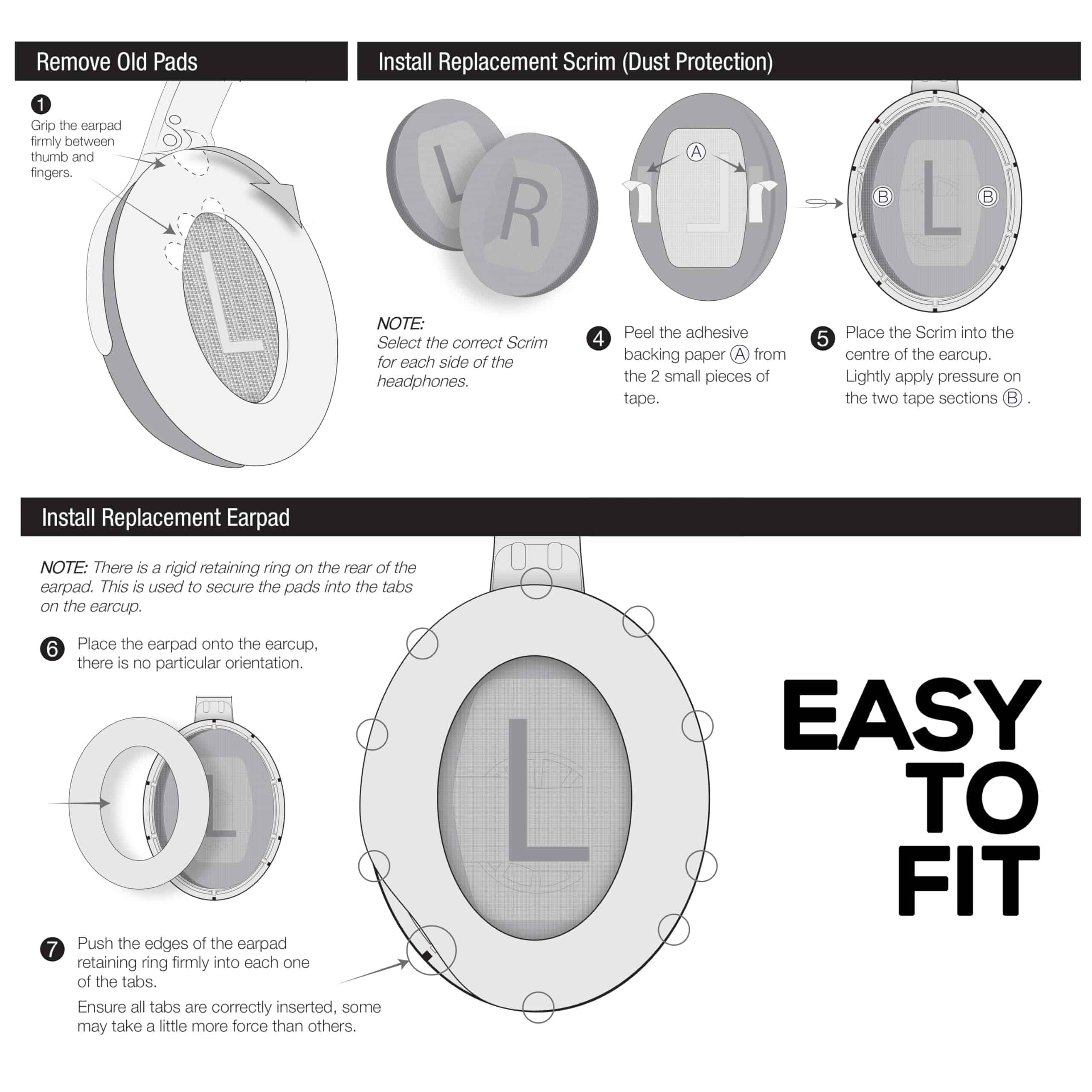 Remove Old Pads

1
Grip the earpad firmly between thumb and fingers.

L

Install Replacement Scrim (Dust Protection)

L R

NOTE:
Select the correct Scrim for each side of the headphones.

A

4 Peel the adhesive backing paper Ⓐ from the 2 small pieces of tape.

B L B

5 Place the Scrim into the centre of the earcup. Lightly apply pressure on the two tape sections Ⓑ .

Install Replacement Earpad

NOTE: There is a rigid retaining ring on the rear of the earpad. This is used to secure the pads into the tabs on the earcup.

6 Place the earpad onto the earcup, there is no particular orientation.

L

7 Push the edges of the earpad retaining ring firmly into each one of the tabs.

Ensure all tabs are correctly inserted, some may take a little more force than others.

L

EASY TO FIT