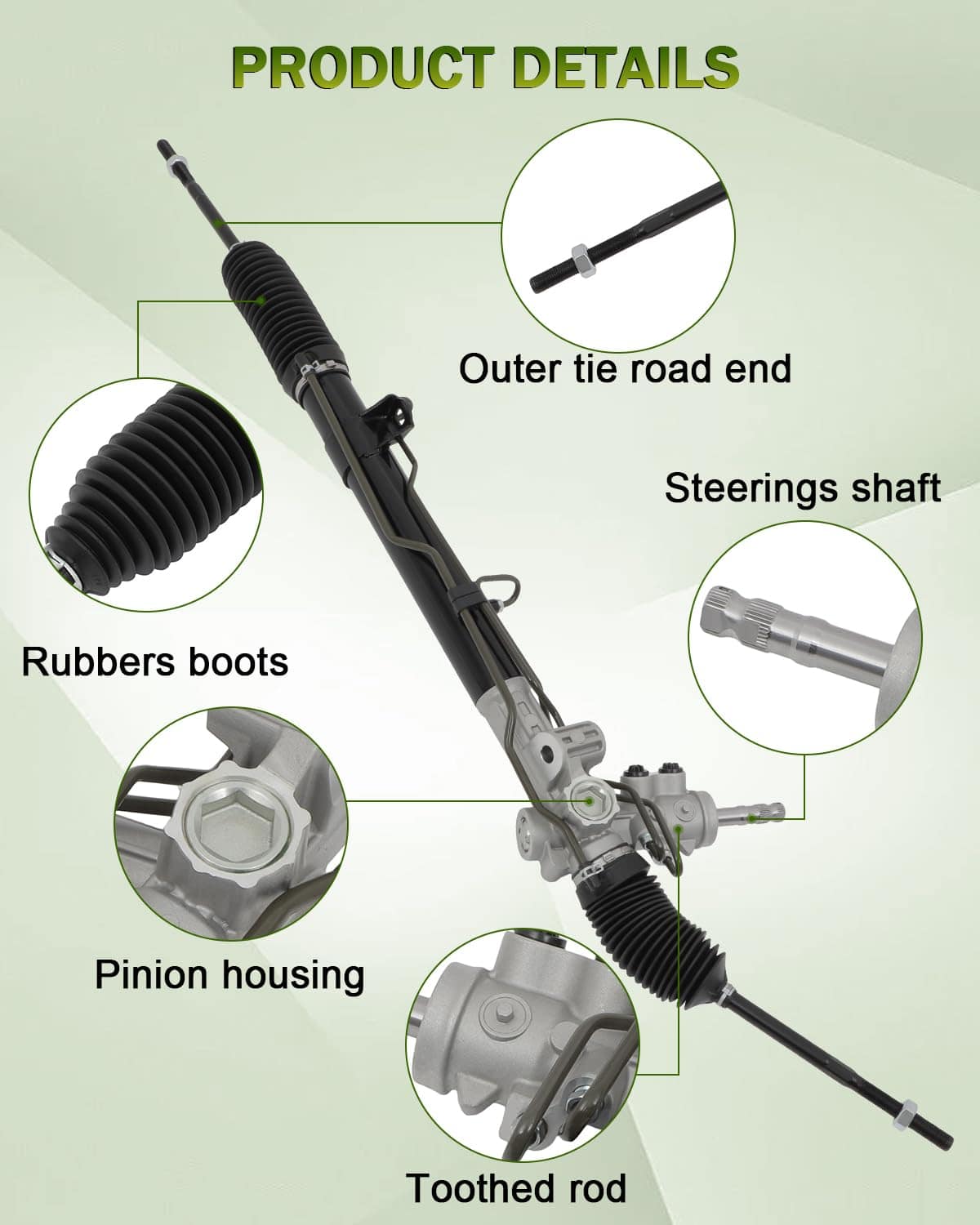 PRODUCT DETAILS

Outer tie road end

Steerings shaft

Rubbers boots

Pinion housing

Toothed rod