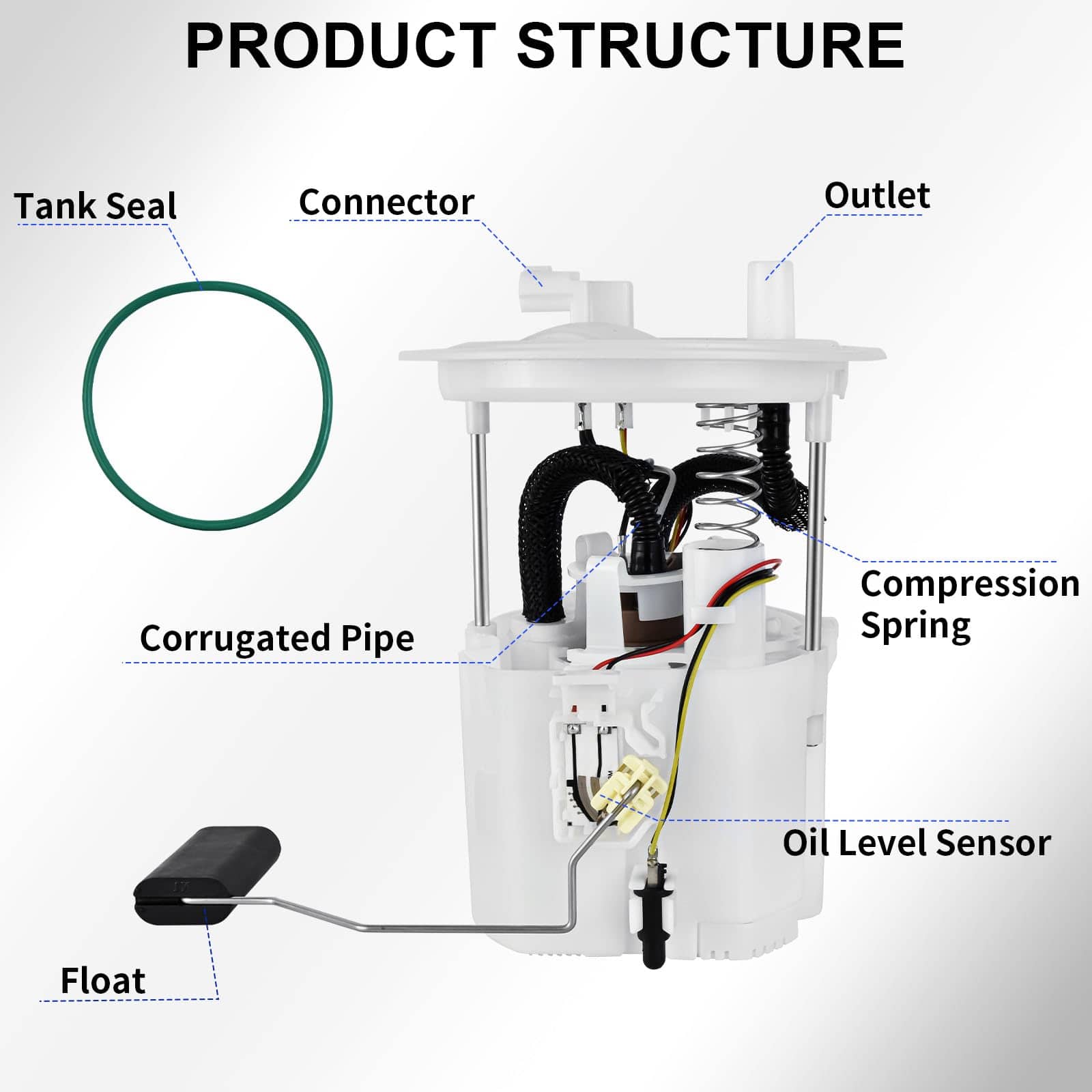 PRODUCT STRUCTURE

Tank Seal

Connector

Outlet

Compression Spring

Corrugated Pipe

Oil Level Sensor

Float