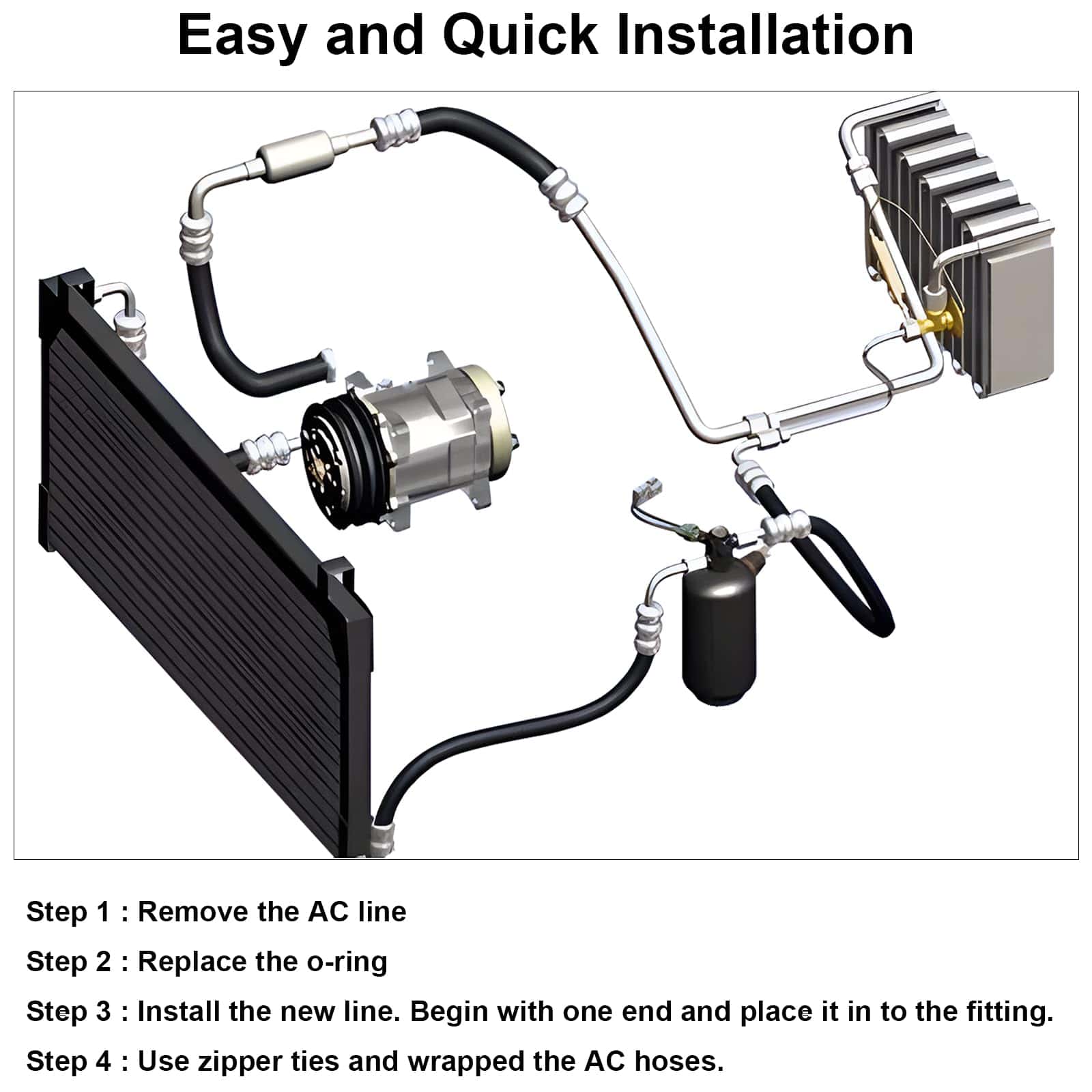 Easy and Quick Installation

Step 1 : Remove the AC line

Step 2 : Replace the o-ring

Step 3 : Install the new line. Begin with one end and place it in to the fitting.

Step 4 : Use zipper ties and wrapped the AC hoses.