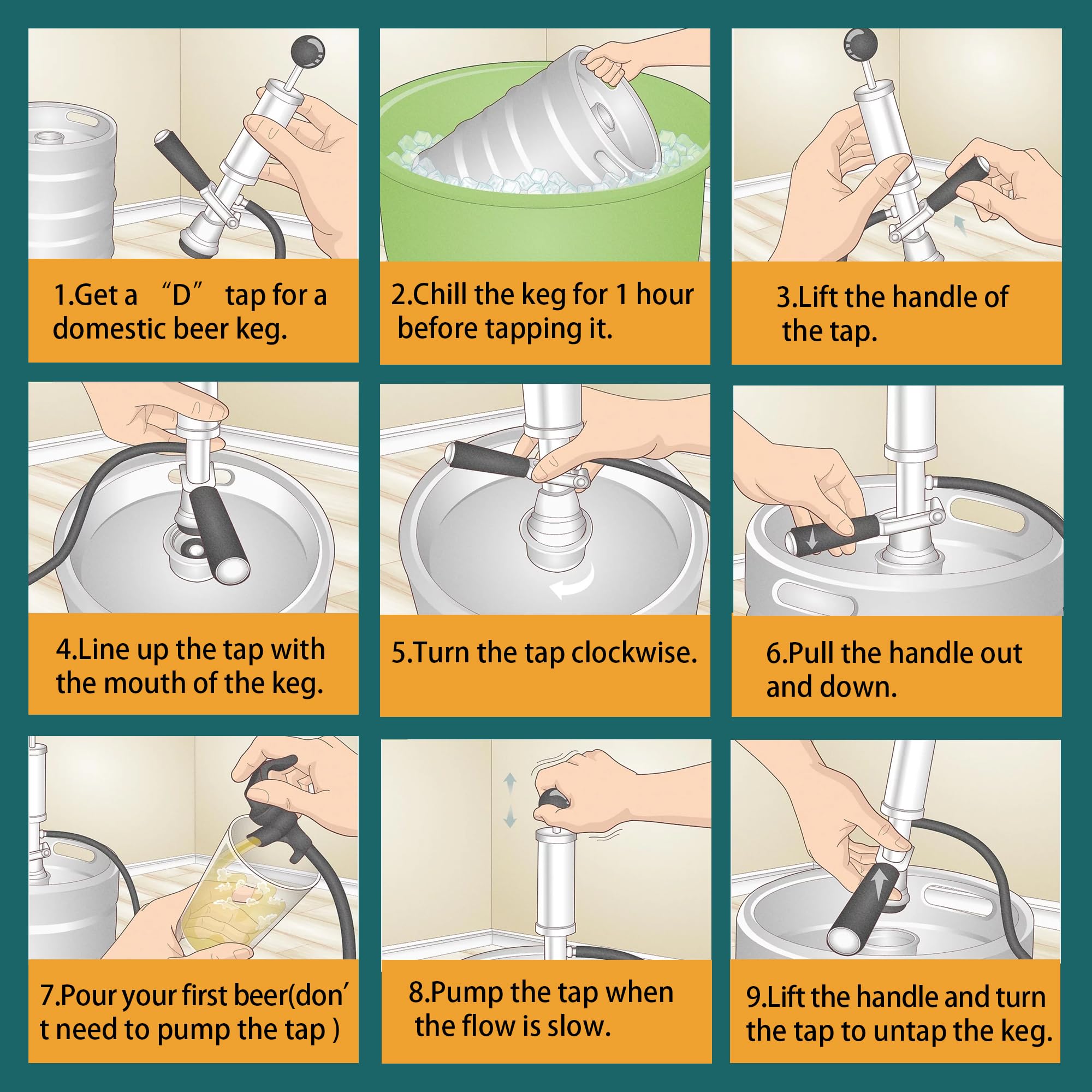 1.Get a “D” tap for a domestic beer keg.

2.Chill the keg for 1 hour before tapping it.

3.Lift the handle of the tap.

4.Line up the tap with the mouth of the keg.

5.Turn the tap clockwise.

6.Pull the handle out and down.

7.Pour your first beer(don’ t need to pump the tap )

8.Pump the tap when the flow is slow.

9.Lift the handle and turn the tap to untap the keg.