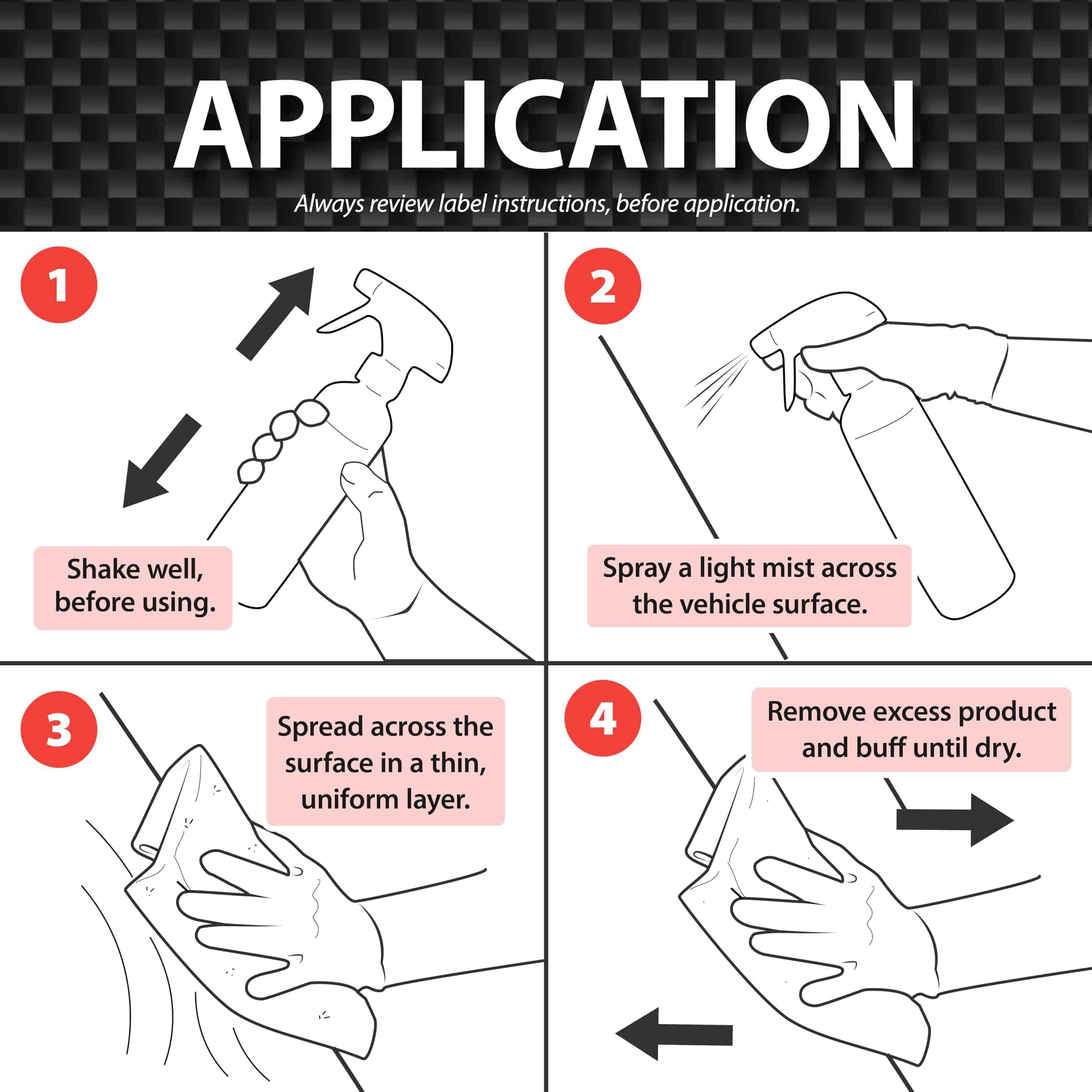 APPLICATION

Always review label instructions, before application.

1

Shake well, before using.

2

Spray a light mist across the vehicle surface.

3

Spread across the surface in a thin, uniform layer.

4

Remove excess product and buff until dry.