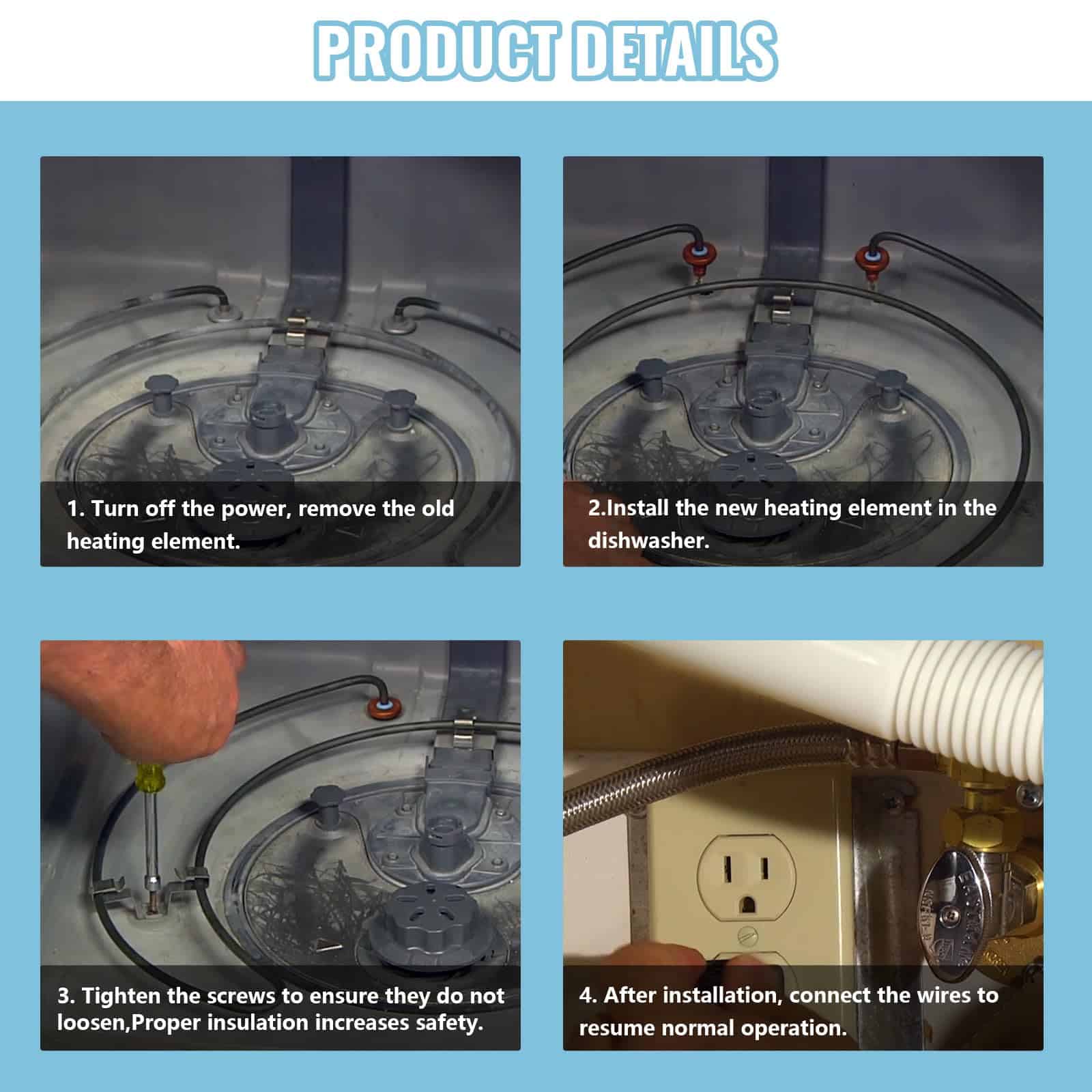 PRODUCT DETAILS

1. Turn off the power, remove the old heating element.

2.Install the new heating element in the dishwasher.

3. Tighten the screws to ensure they do not loosen,Proper insulation increases safety.

4. After installation, connect the wires to resume normal operation.