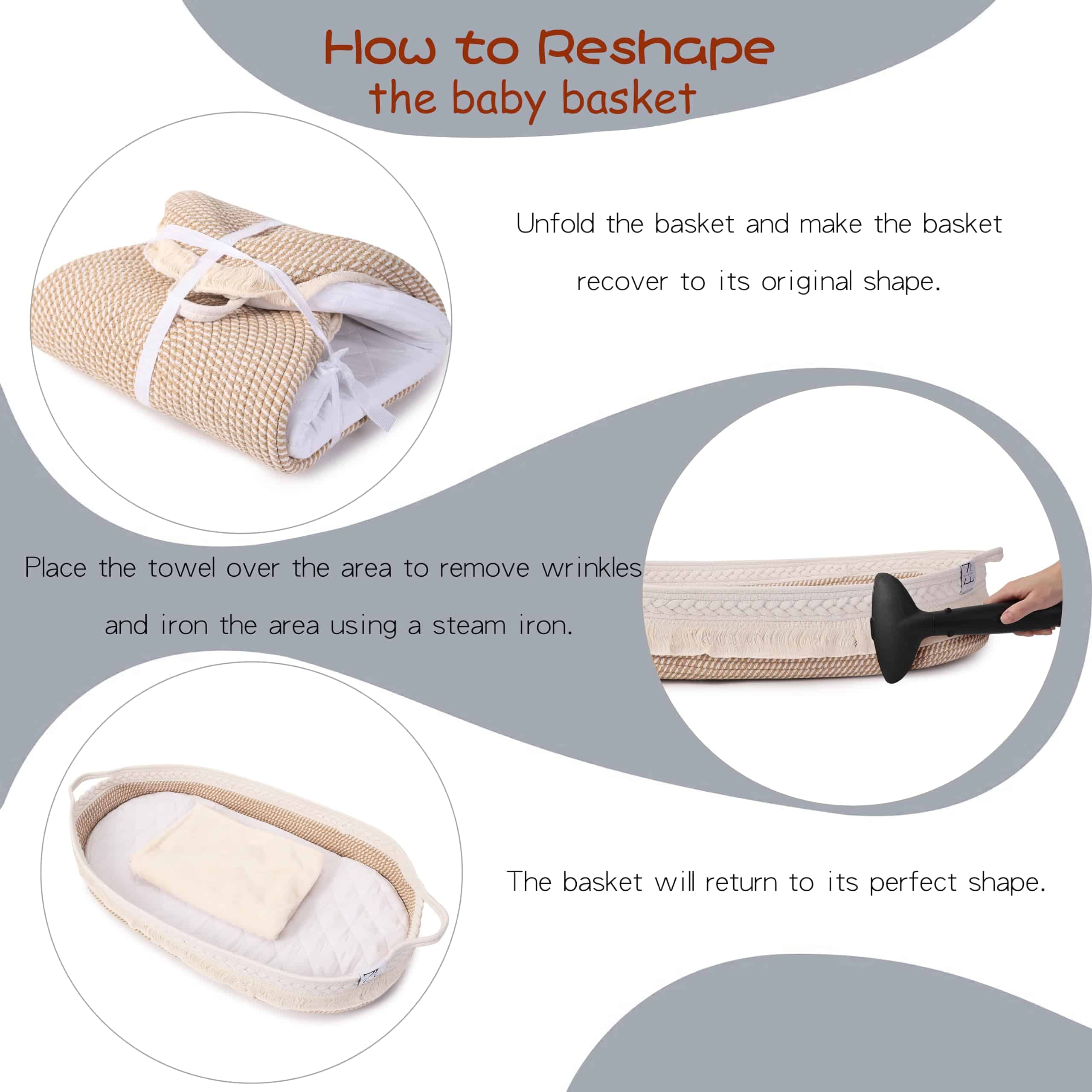 How to Reshape
the baby basket

Unfold the basket and make the basket recover to its original shape.

Place the towel over the area to remove wrinkles and iron the area using a steam iron.

The basket will return to its perfect shape.