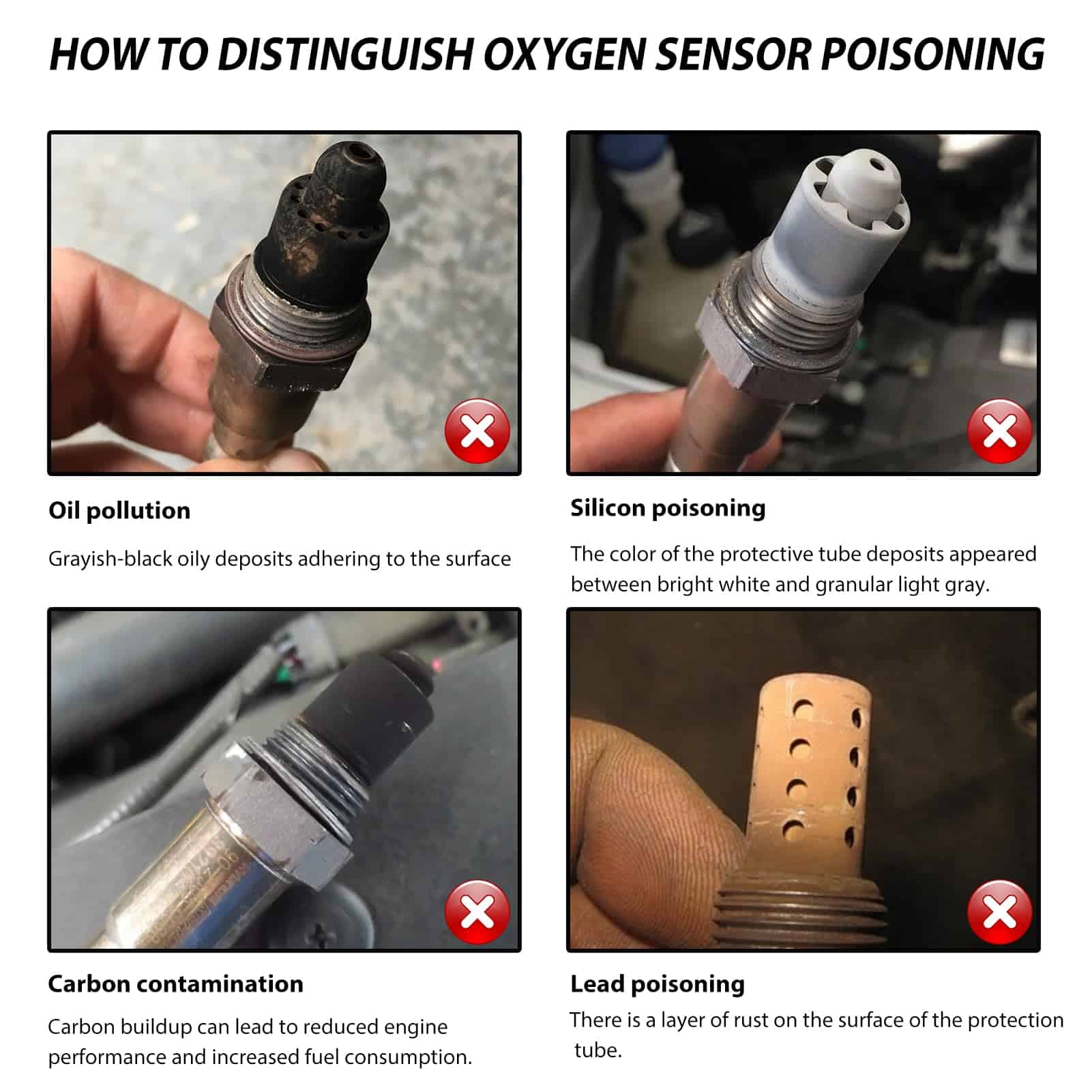 HOW TO DISTINGUISH OXYGEN SENSOR POISONING

Oil pollution

Grayish-black oily deposits adhering to the surface

Silicon poisoning

The color of the protective tube deposits appeared between bright white and granular light gray.

Carbon contamination

Carbon buildup can lead to reduced engine performance and increased fuel consumption.

Lead poisoning

There is a layer of rust on the surface of the protection tube.