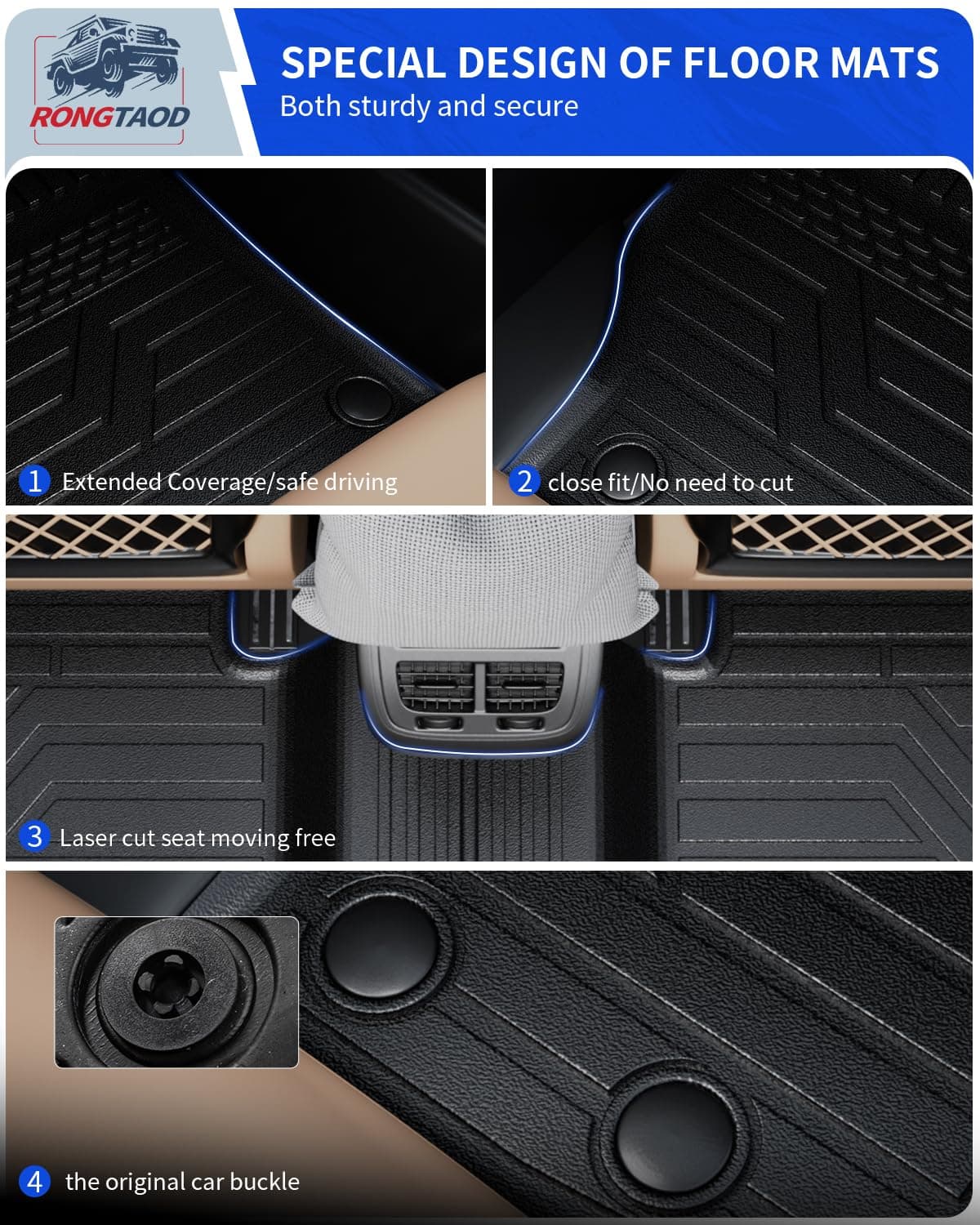 RONGTAOD

SPECIAL DESIGN OF FLOOR MATS

Both sturdy and secure

1 Extended Coverage/safe driving

2 close fit/No need to cut

3 Laser cut seat moving free

4 the original car buckle