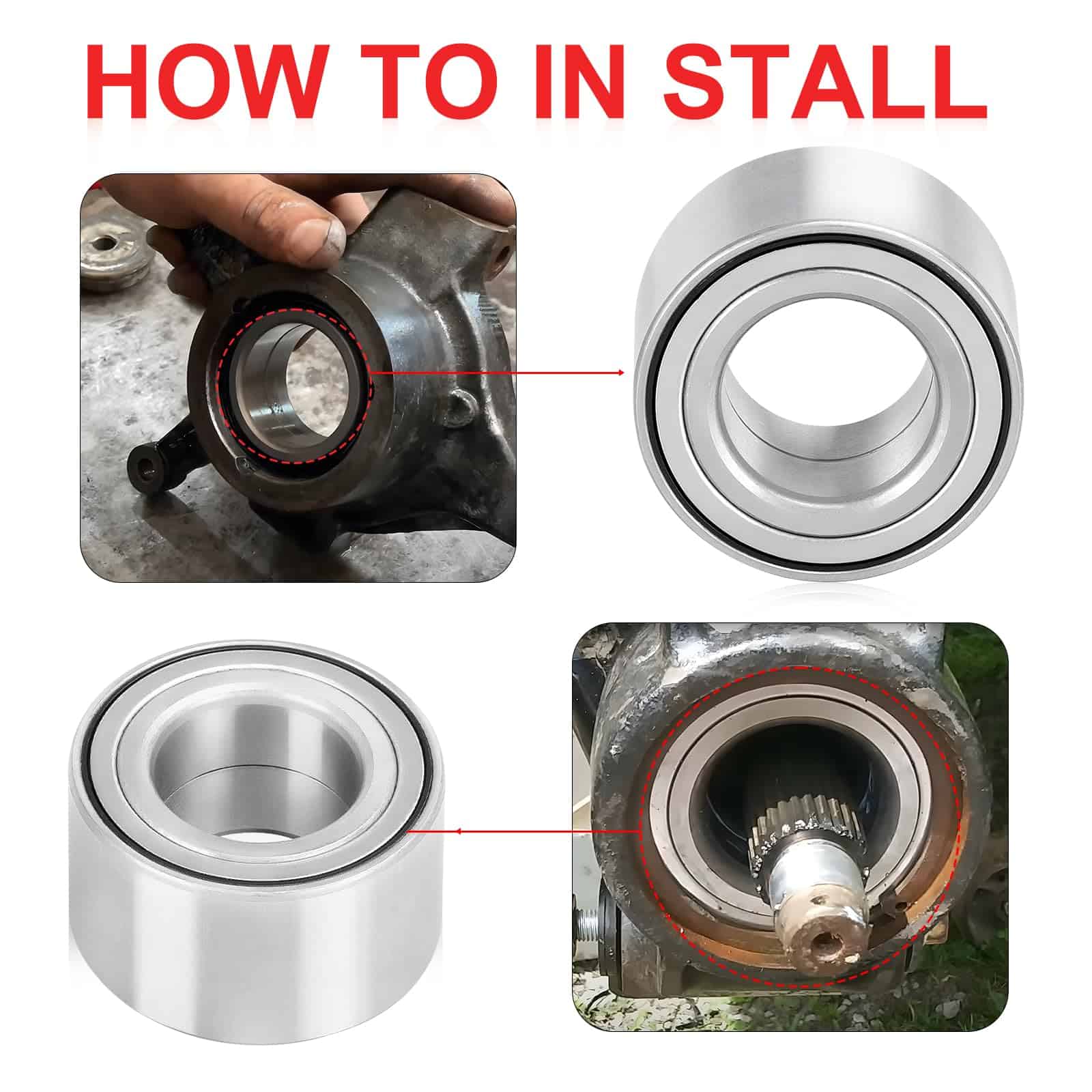 HOW TO IN STALL