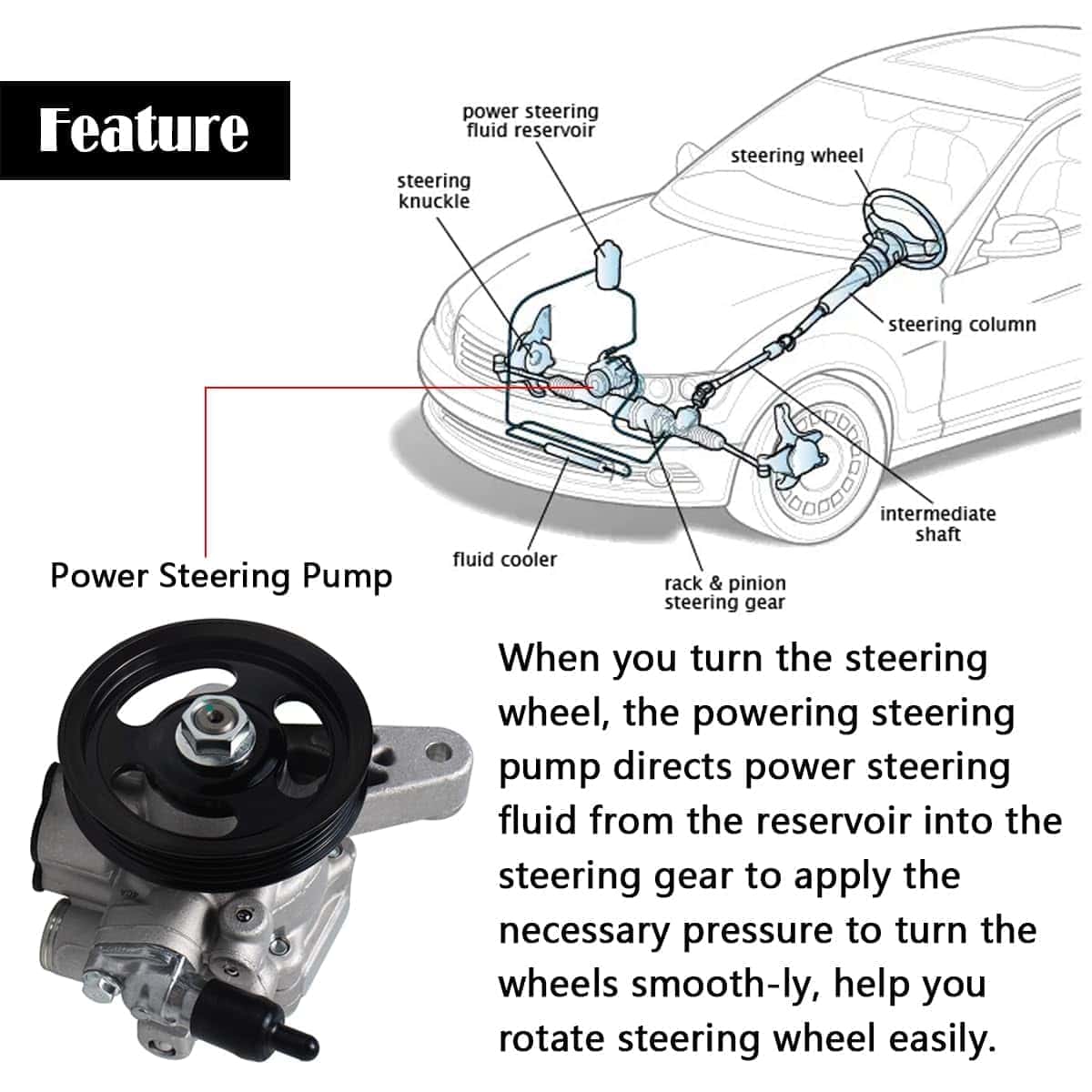 Feature

power steering fluid reservoir

steering knuckle

steering wheel

steering column

intermediate shaft

fluid cooler

rack & pinion steering gear

Power Steering Pump

When you turn the steering wheel, the powering steering pump directs power steering fluid from the reservoir into the steering gear to apply the necessary pressure to turn the wheels smooth-ly, help you rotate steering wheel easily.