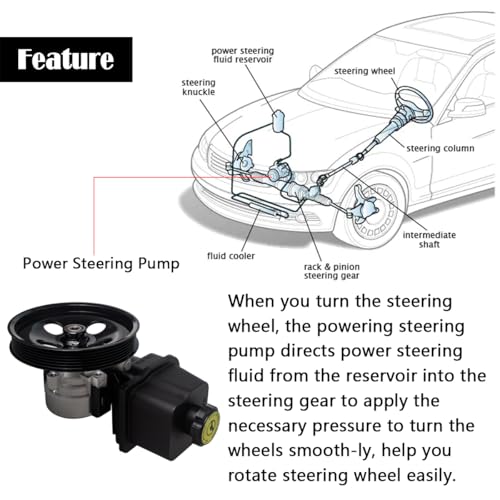 Feature

power steering fluid reservoir

steering knuckle

steering wheel

steering column

intermediate shaft

fluid cooler

rack & pinion steering gear

Power Steering Pump

When you turn the steering wheel, the powering steering pump directs power steering fluid from the reservoir into the steering gear to apply the necessary pressure to turn the wheels smooth-ly, help you rotate steering wheel easily.