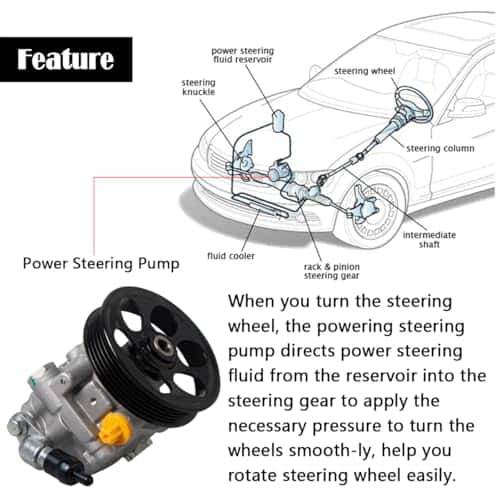 Feature

power steering fluid reservoir

steering knuckle

steering wheel

steering column

intermediate shaft

fluid cooler

rack & pinion steering gear

Power Steering Pump

When you turn the steering wheel, the powering steering pump directs power steering fluid from the reservoir into the steering gear to apply the necessary pressure to turn the wheels smooth-ly, help you rotate steering wheel easily.