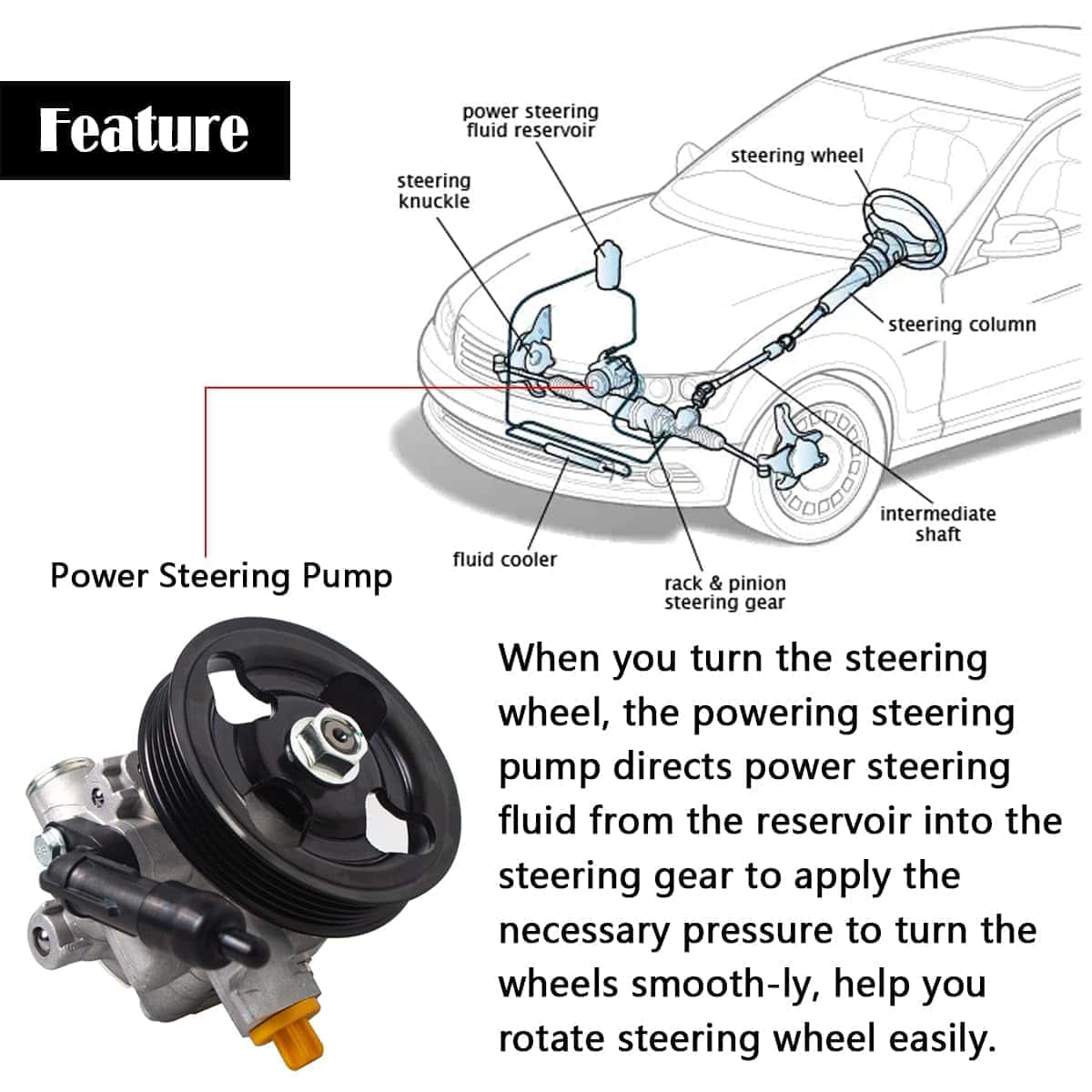 Feature

power steering fluid reservoir

steering knuckle

steering wheel

steering column

intermediate shaft

fluid cooler

rack & pinion steering gear

Power Steering Pump

When you turn the steering wheel, the powering steering pump directs power steering fluid from the reservoir into the steering gear to apply the necessary pressure to turn the wheels smooth-ly, help you rotate steering wheel easily.