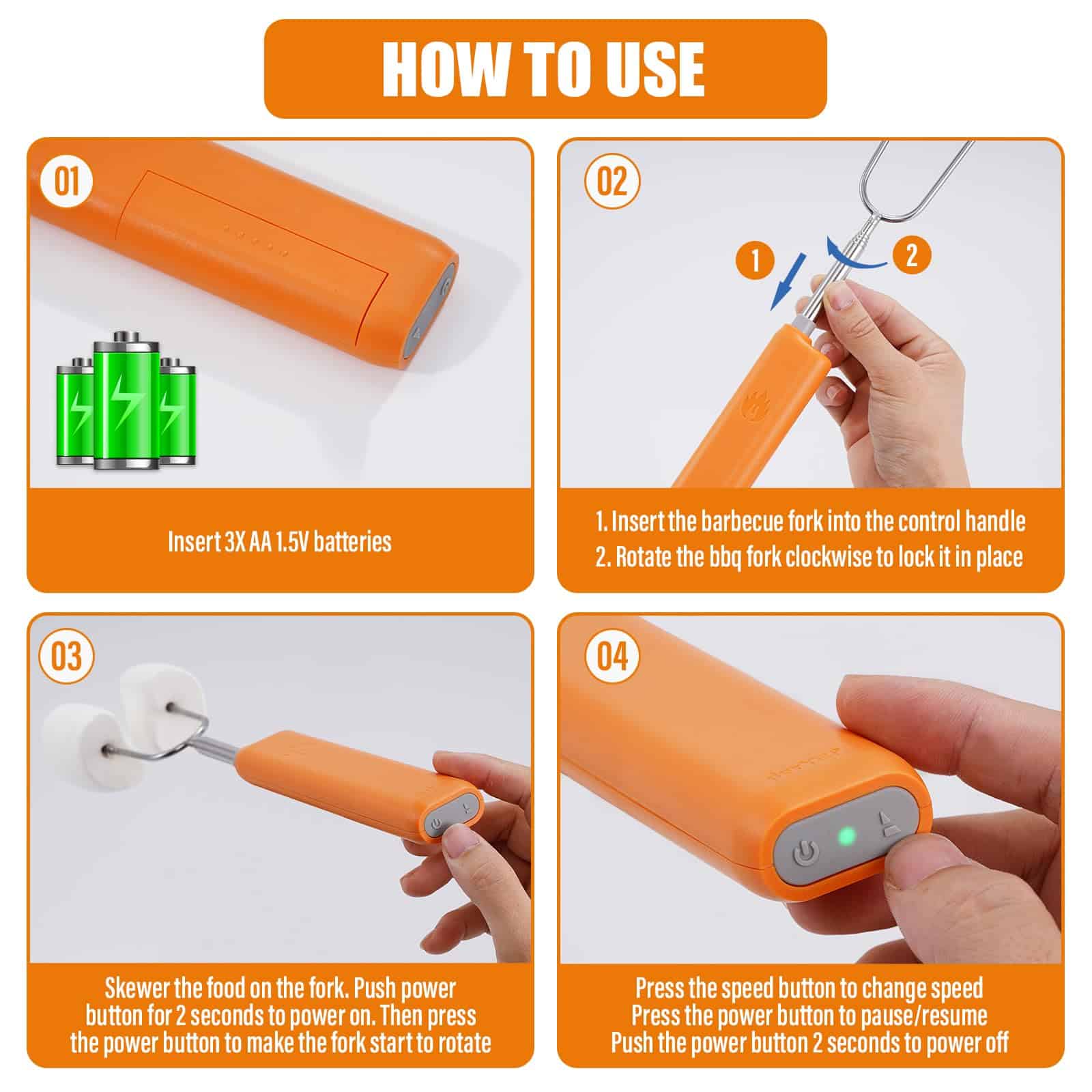 HOW TO USE

01

Insert 3X AA 1.5V batteries

02

1

2

1. Insert the barbecue fork into the control handle
2. Rotate the bbq fork clockwise to lock it in place

03

Skewer the food on the fork. Push power button for 2 seconds to power on. Then press the power button to make the fork start to rotate

04

Press the speed button to change speed
Press the power button to pause/resume
Push the power button 2 seconds to power off