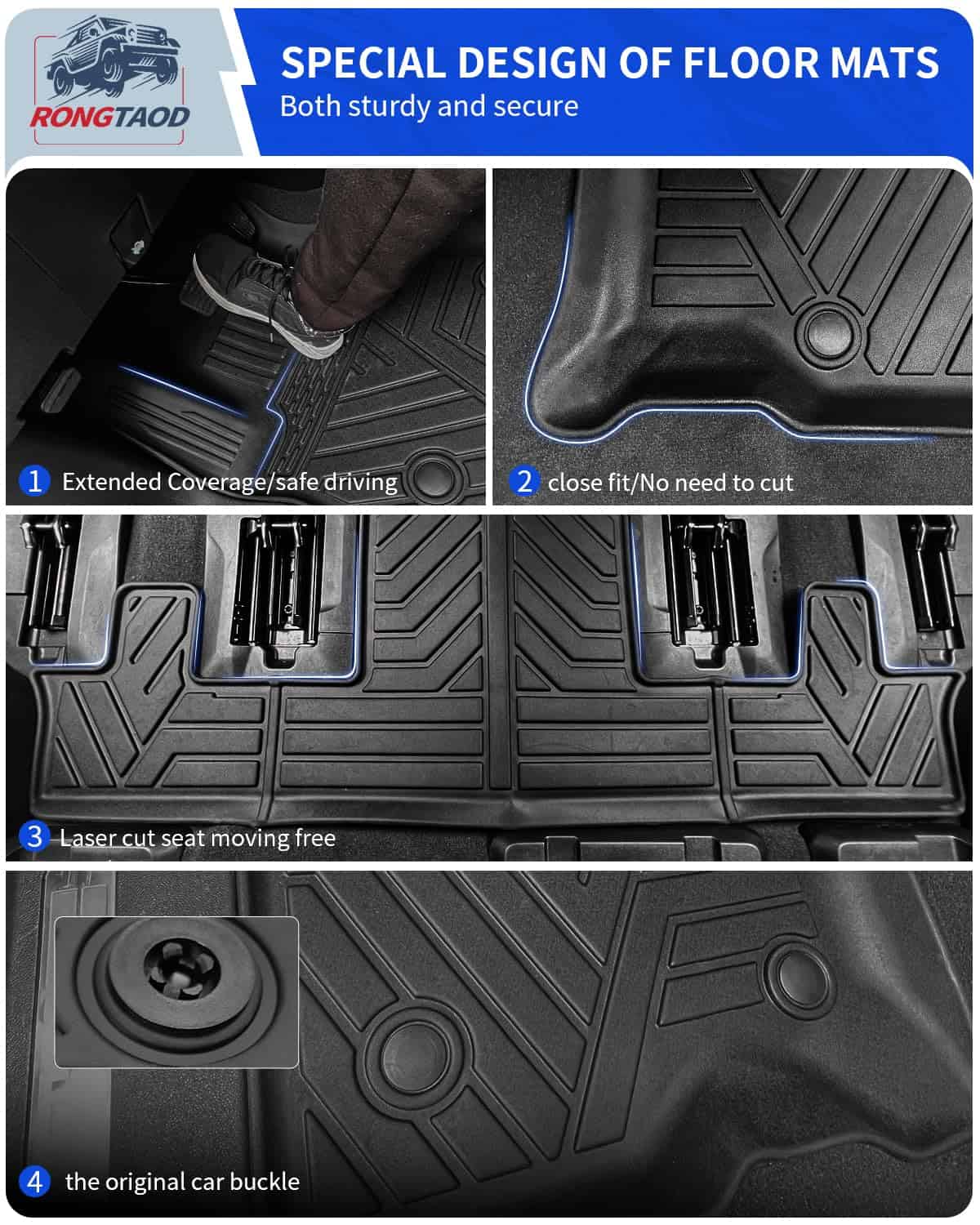 RONGTAOD

SPECIAL DESIGN OF FLOOR MATS
Both sturdy and secure

1 Extended Coverage/safe driving

2 close fit/No need to cut

3 Laser cut seat moving free

4 the original car buckle