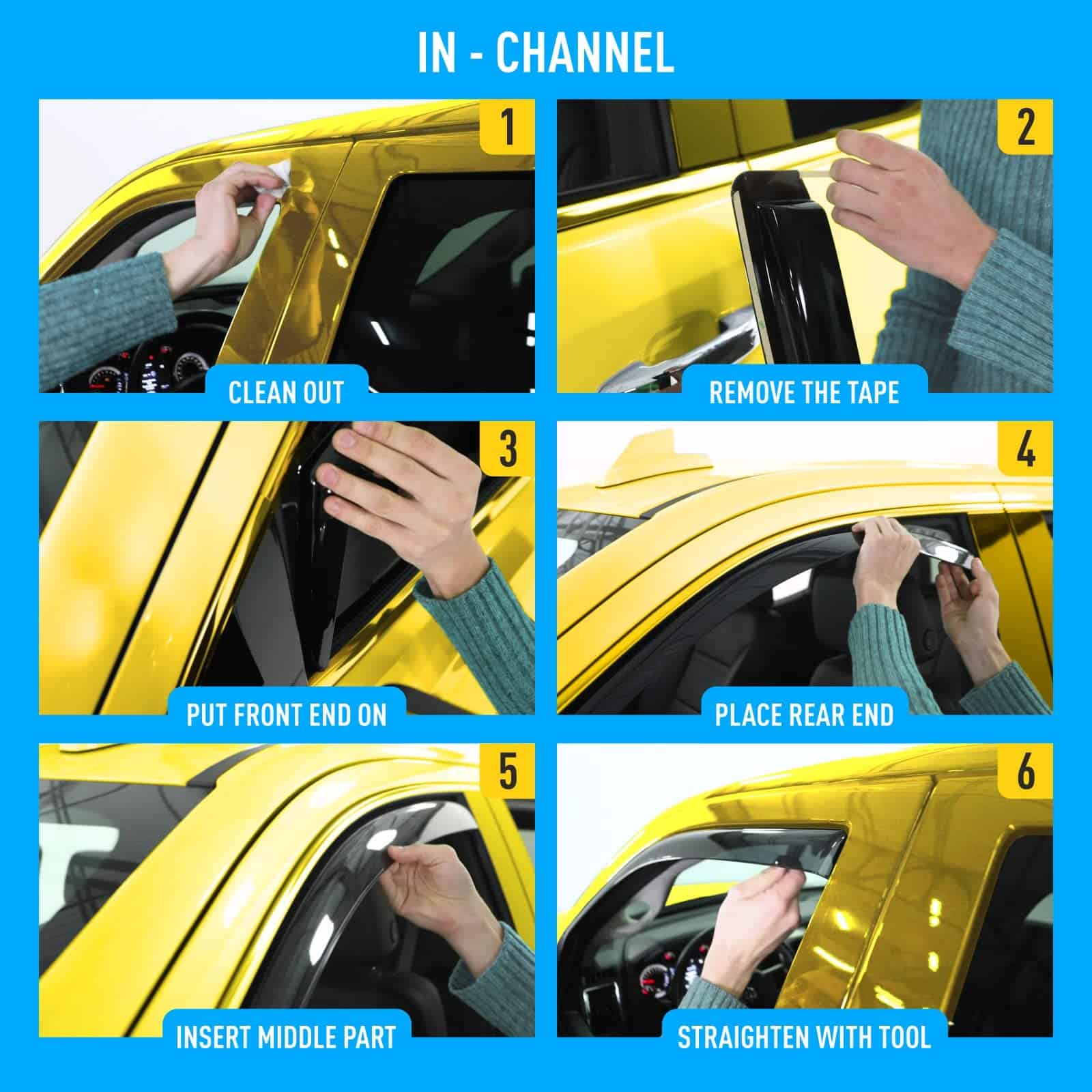 IN - CHANNEL

1
CLEAN OUT

2
REMOVE THE TAPE

3
PUT FRONT END ON

4
PLACE REAR END

5
INSERT MIDDLE PART

6
STRAIGHTEN WITH TOOL