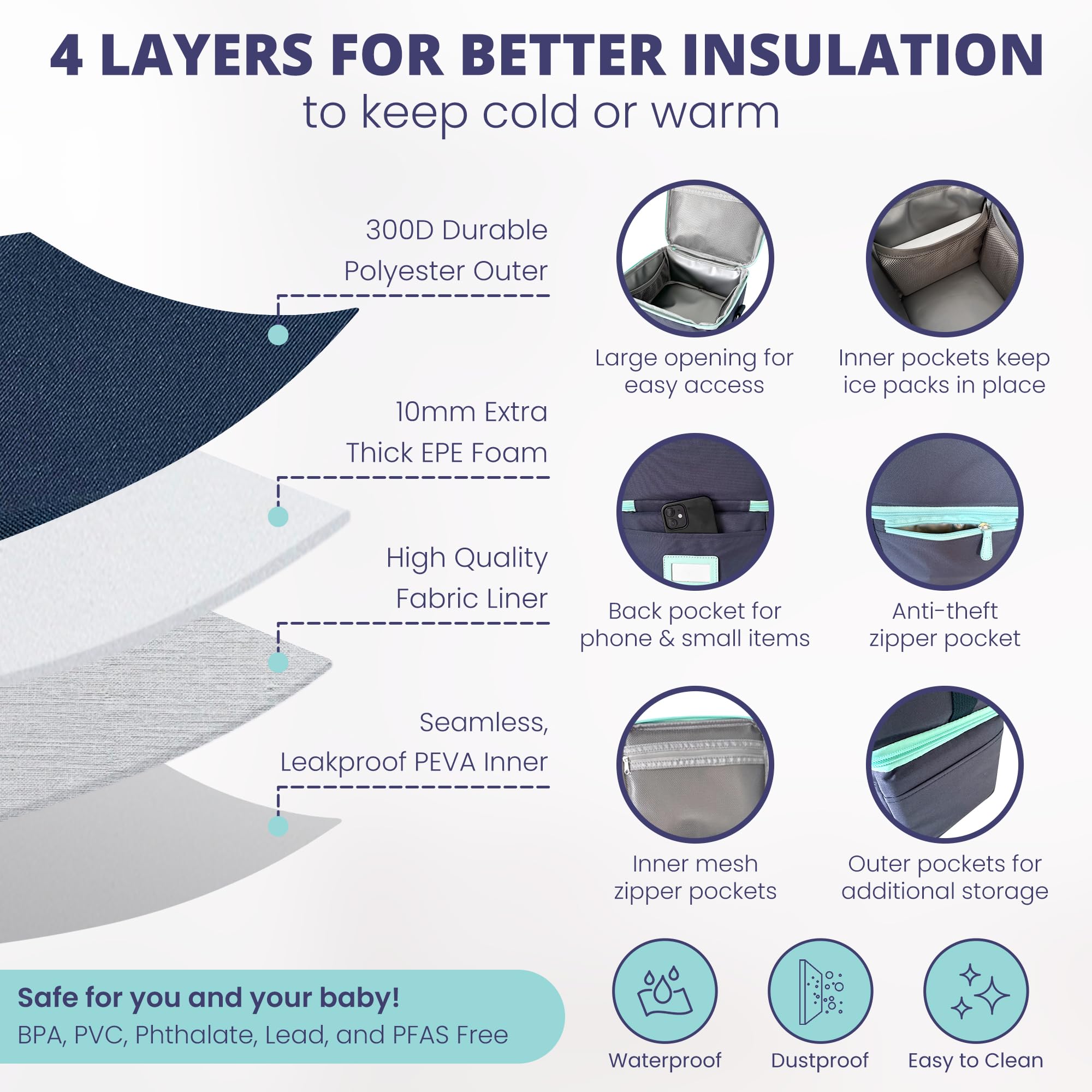 4 LAYERS FOR BETTER INSULATION
to keep cold or warm

300D Durable Polyester Outer

10mm Extra Thick EPE Foam

High Quality Fabric Liner

Seamless, Leakproof PEVA Inner

Large opening for easy access

Inner pockets keep ice packs in place

Back pocket for phone & small items

Anti-theft zipper pocket

Inner mesh zipper pockets

Outer pockets for additional storage

Safe for you and your baby!
BPA, PVC, Phthalate, Lead, and PFAS Free

Waterproof

Dustproof

Easy to Clean