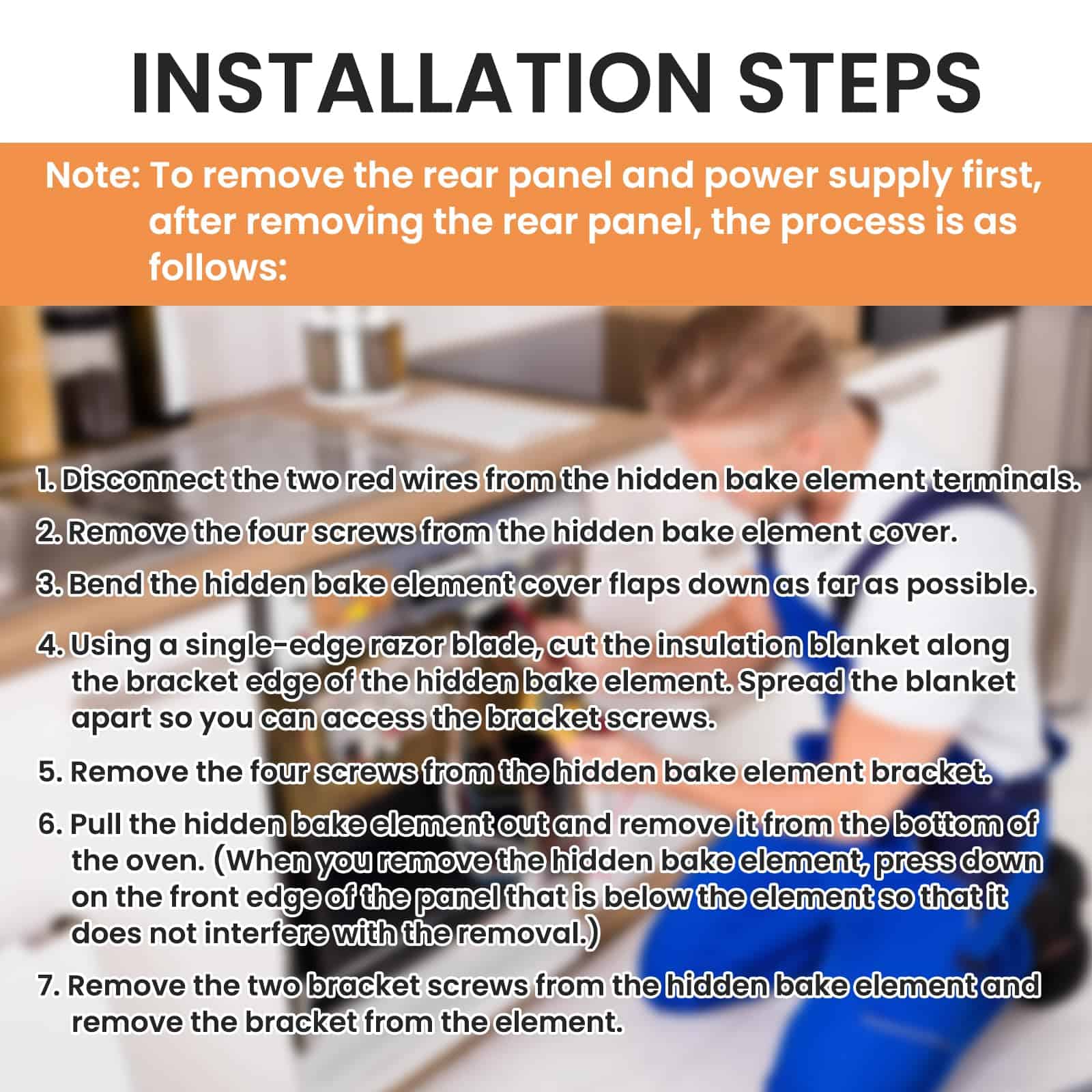 INSTALLATION STEPS

Note: To remove the rear panel and power supply first, after removing the rear panel, the process is as follows:

1. Disconnect the two red wires from the hidden bake element terminals.

2. Remove the four screws from the hidden bake element cover.

3. Bend the hidden bake element cover flaps down as far as possible.

4. Using a single-edge razor blade, cut the insulation blanket along the bracket edge of the hidden bake element. Spread the blanket apart so you can access the bracket screws.

5. Remove the four screws from the hidden bake element bracket.

6. Pull the hidden bake element out and remove it from the bottom of the oven. (When you remove the hidden bake element, press down on the front edge of the panel that is below the element so that it does not interfere with the removal.)

7. Remove the two bracket screws from the hidden bake element and remove the bracket from the element.