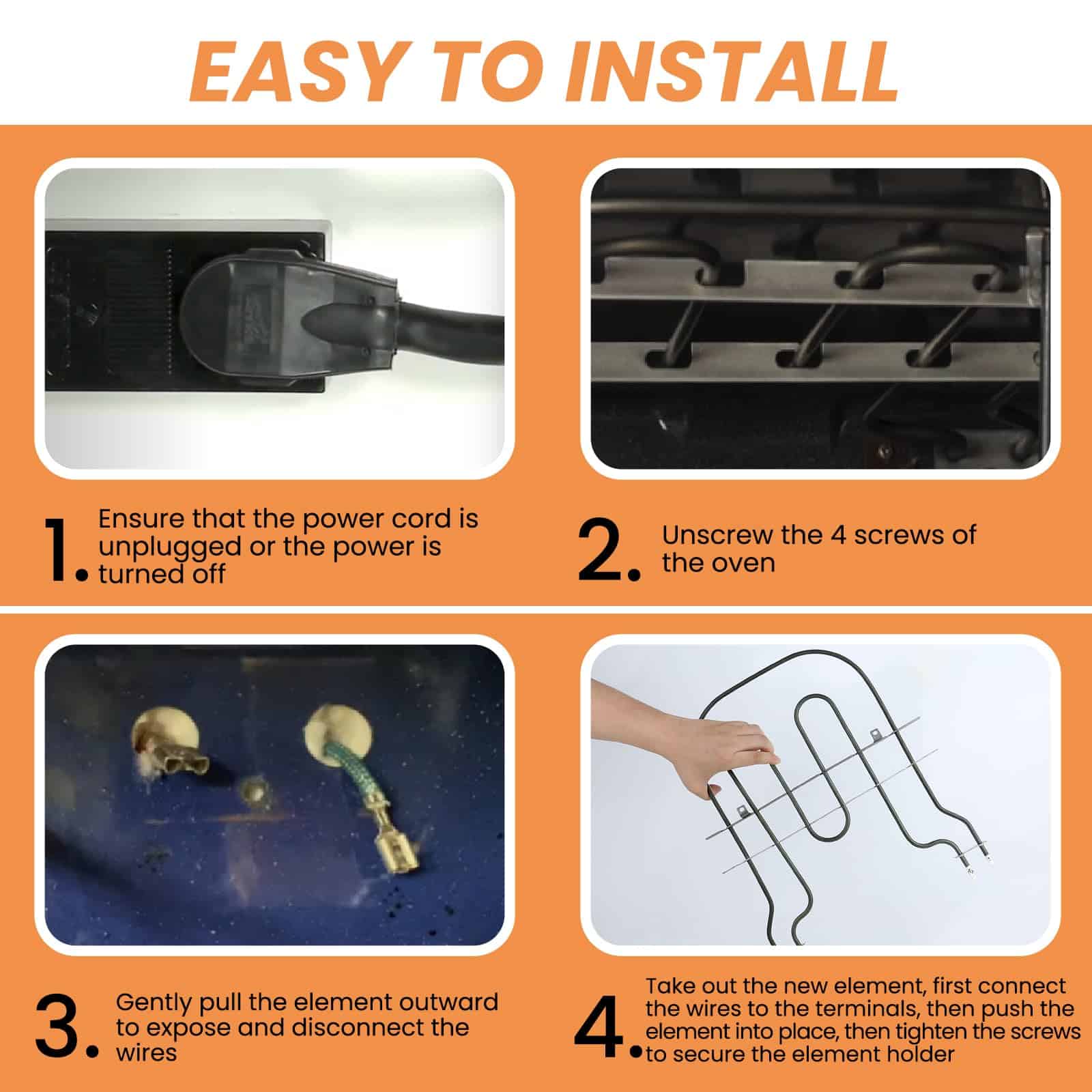 EASY TO INSTALL

1. Ensure that the power cord is unplugged or the power is turned off

2. Unscrew the 4 screws of the oven

3. Gently pull the element outward to expose and disconnect the wires

4. Take out the new element, first connect the wires to the terminals, then push the element into place, then tighten the screws to secure the element holder