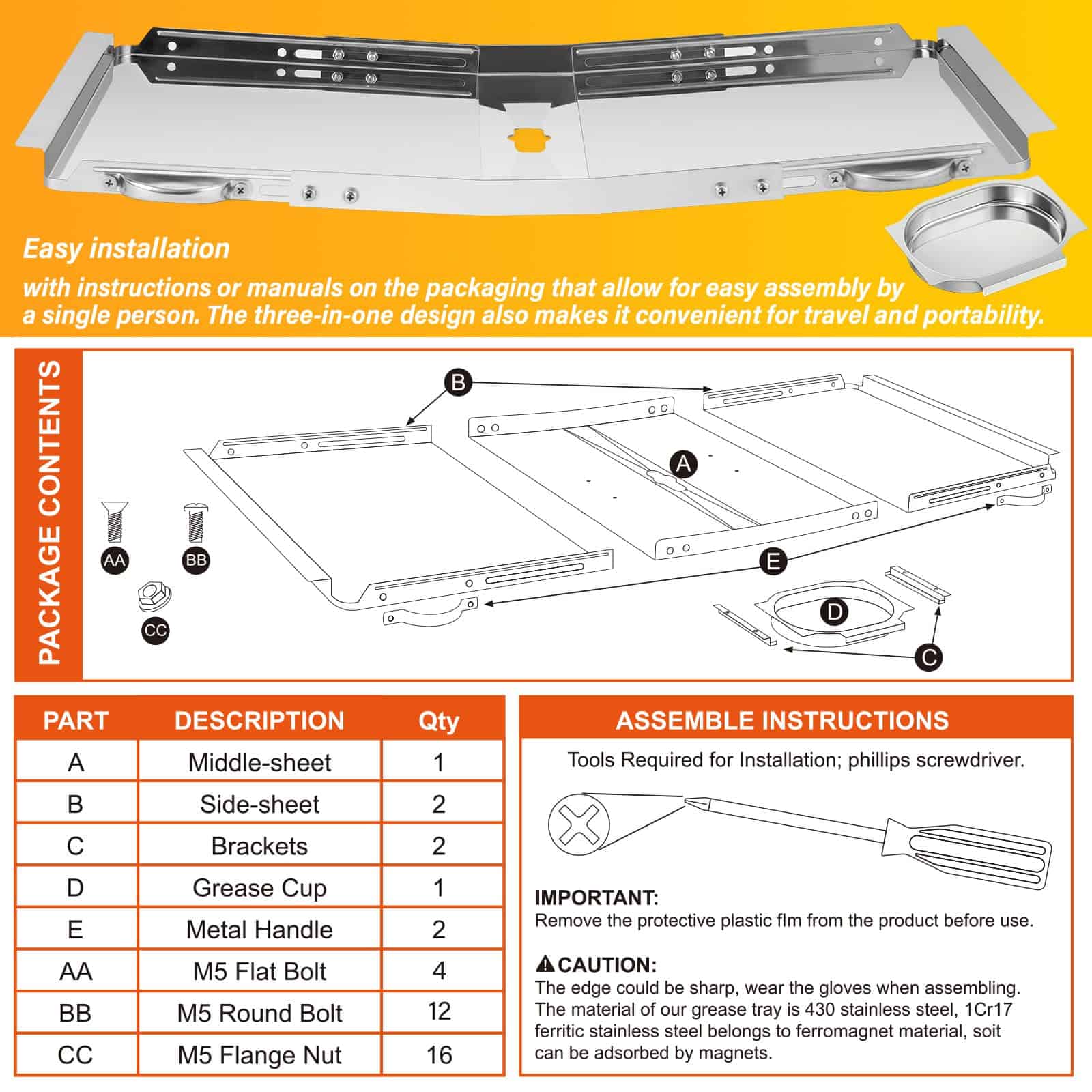 Easy installation

with instructions or manuals on the packaging that allow for easy assembly by a single person. The three-in-one design also makes it convenient for travel and portability.

PACKAGE CONTENTS

B
A
E
D
C
AA
BB
CC

| PART | DESCRIPTION | Qty |
|---|---|---|
| A | Middle-sheet | 1 |
| B | Side-sheet | 2 |
| C | Brackets | 2 |
| D | Grease Cup | 1 |
| E | Metal Handle | 2 |
| AA | M5 Flat Bolt | 4 |
| BB | M5 Round Bolt | 12 |
| CC | M5 Flange Nut | 16 |

ASSEMBLE INSTRUCTIONS

Tools Required for Installation; phillips screwdriver.

IMPORTANT:
Remove the protective plastic flm from the product before use.

CAUTION:
The edge could be sharp, wear the gloves when assembling. The material of our grease tray is 430 stainless steel, 1Cr17 ferritic stainless steel belongs to ferromagnet material, soit can be adsorbed by magnets.