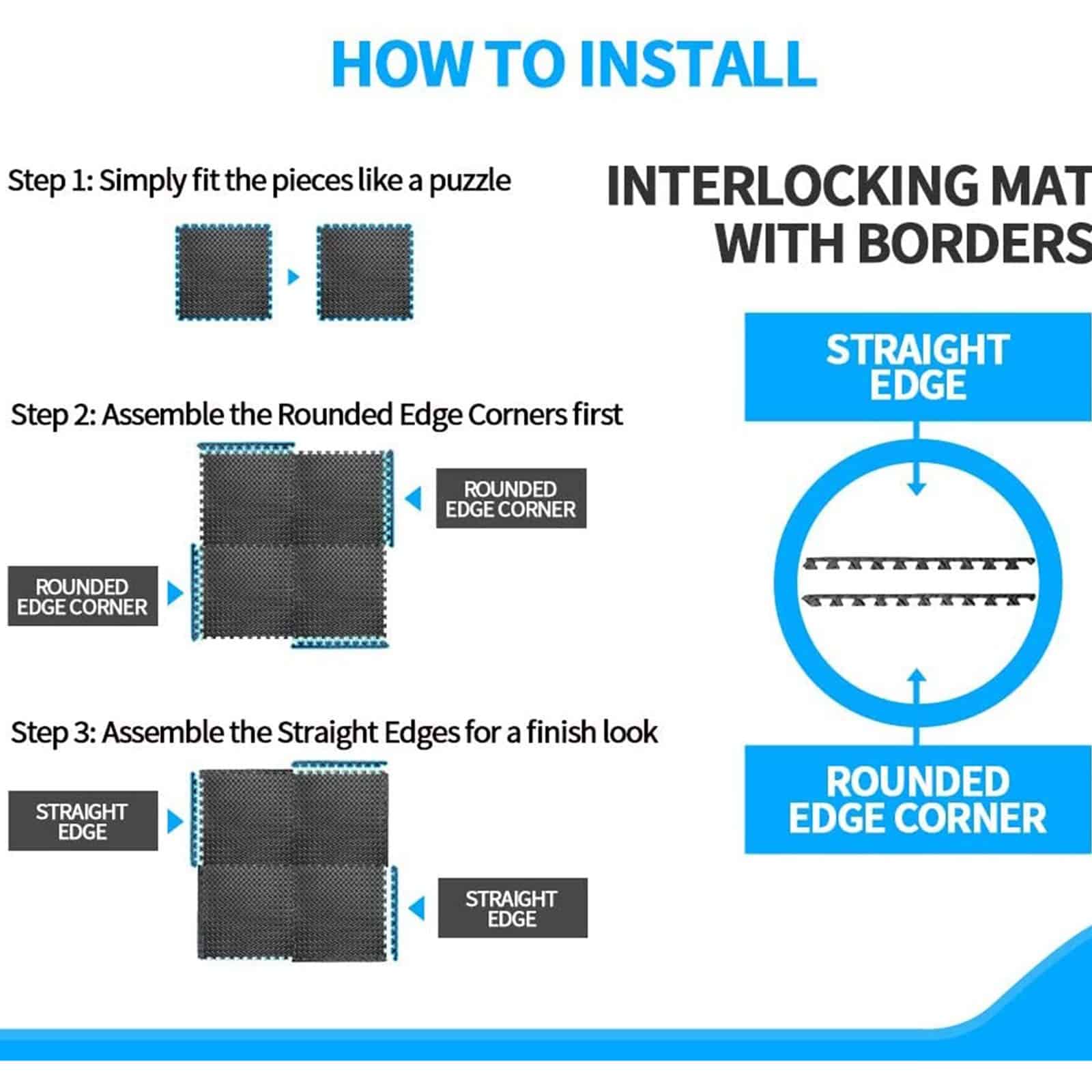 HOW TO INSTALL

Step 1: Simply fit the pieces like a puzzle

Step 2: Assemble the Rounded Edge Corners first

ROUNDED EDGE CORNER

ROUNDED EDGE CORNER

Step 3: Assemble the Straight Edges for a finish look

STRAIGHT EDGE

STRAIGHT EDGE

INTERLOCKING MAT WITH BORDERS

STRAIGHT EDGE

ROUNDED EDGE CORNER