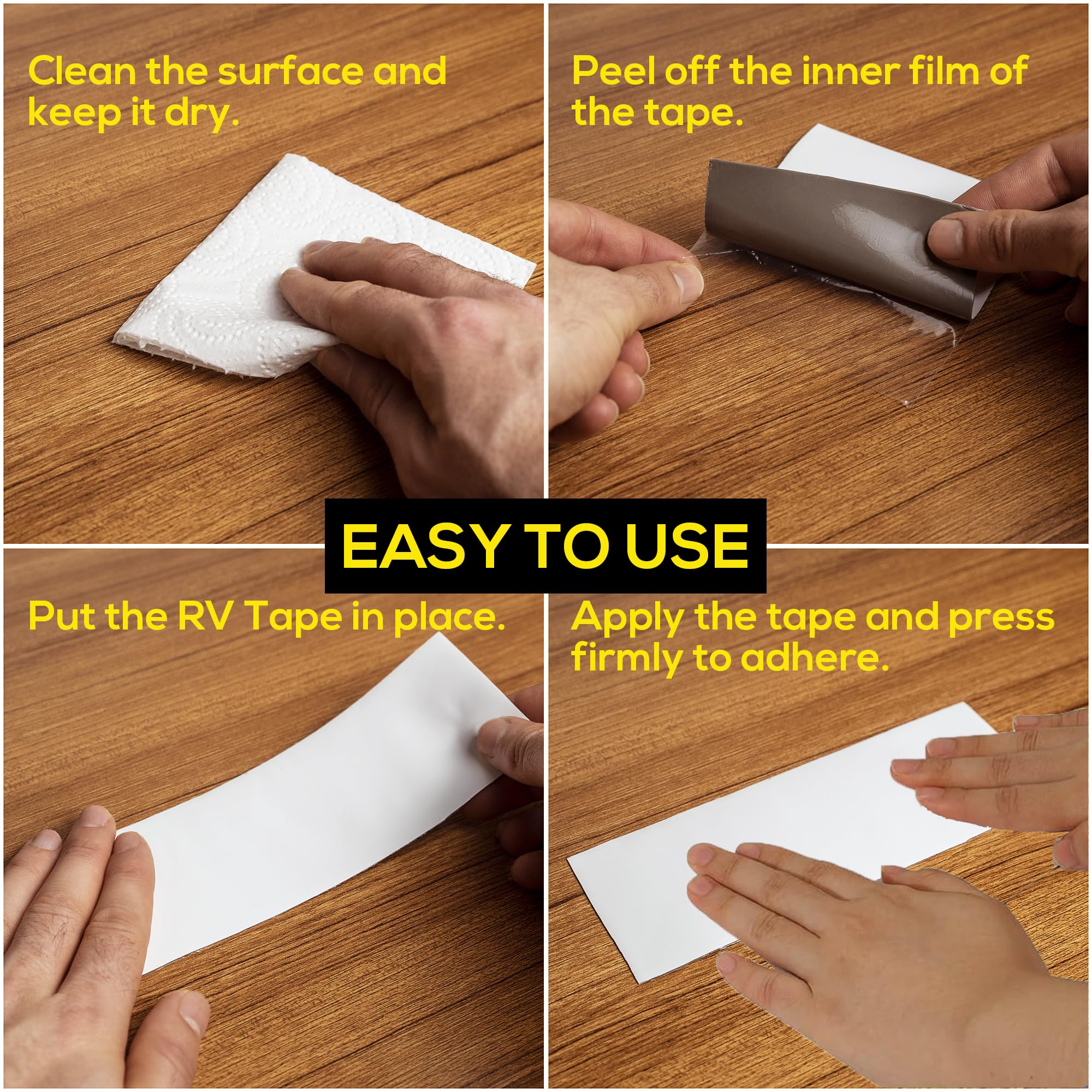 Clean the surface and keep it dry.

Peel off the inner film of the tape.

EASY TO USE

Put the RV Tape in place.

Apply the tape and press firmly to adhere.