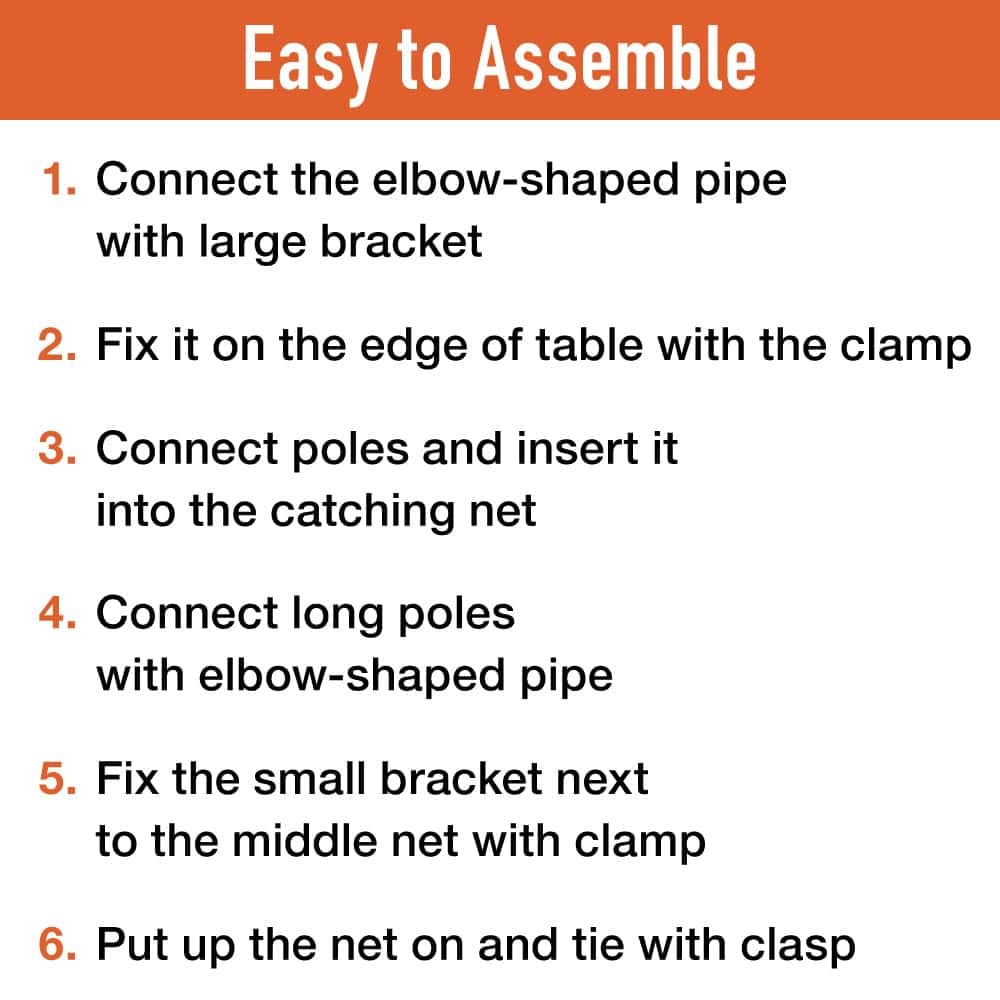 Easy to Assemble

1. Connect the elbow-shaped pipe with large bracket

2. Fix it on the edge of table with the clamp

3. Connect poles and insert it into the catching net

4. Connect long poles with elbow-shaped pipe

5. Fix the small bracket next to the middle net with clamp

6. Put up the net on and tie with clasp