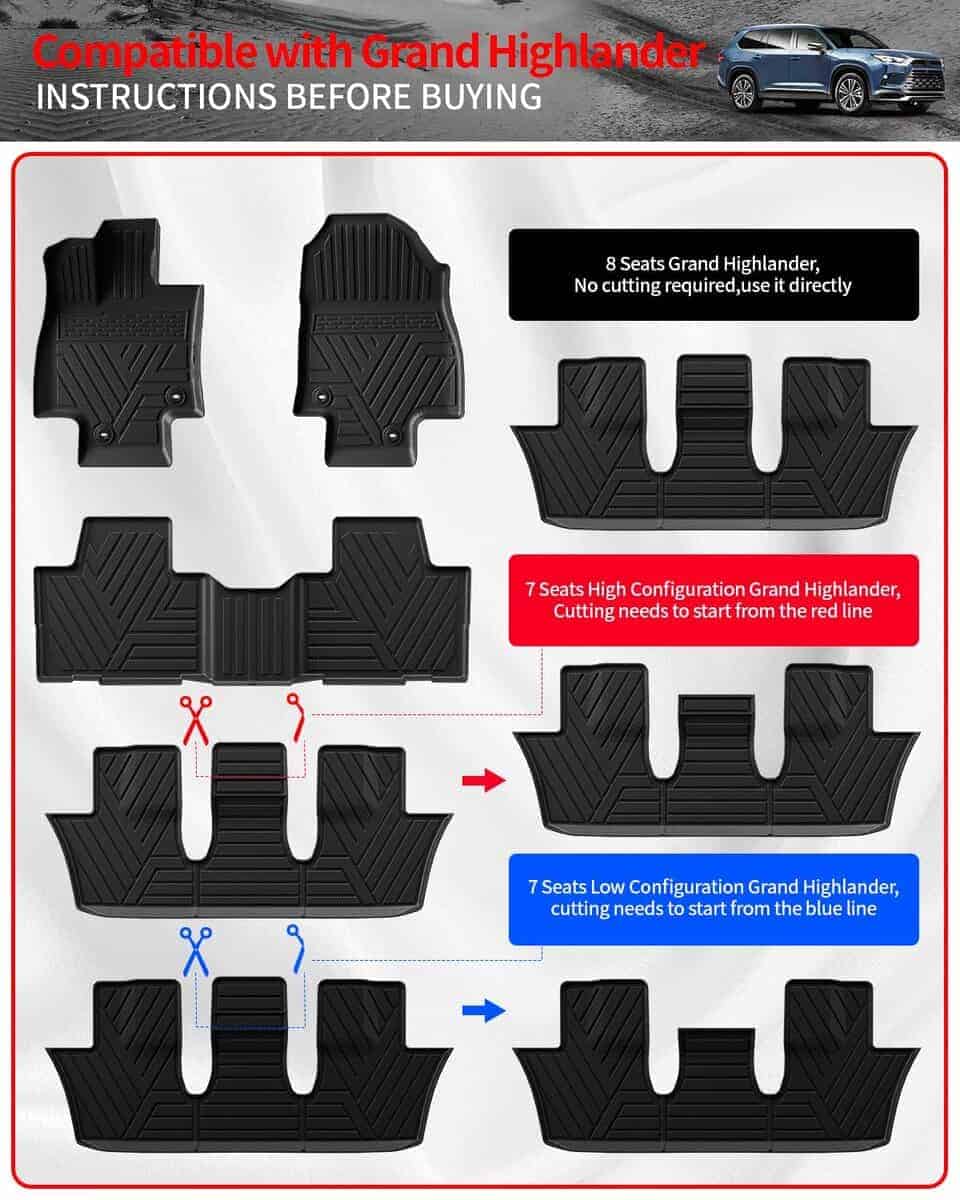 Compatible with Grand Highlander
INSTRUCTIONS BEFORE BUYING

8 Seats Grand Highlander,
No cutting required,use it directly

7 Seats High Configuration Grand Highlander,
Cutting needs to start from the red line

7 Seats Low Configuration Grand Highlander,
cutting needs to start from the blue line