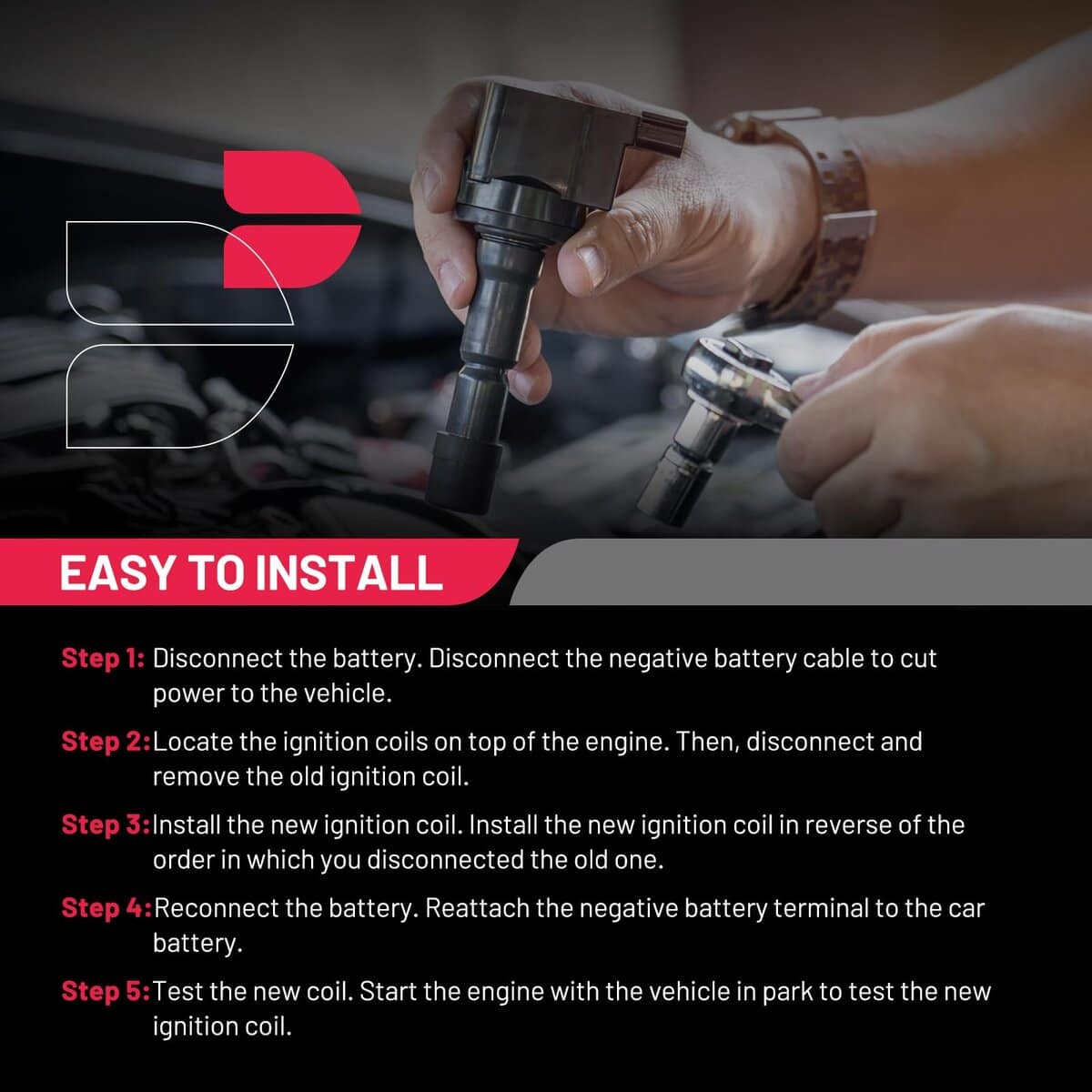 EASY TO INSTALL

Step 1: Disconnect the battery. Disconnect the negative battery cable to cut power to the vehicle.

Step 2: Locate the ignition coils on top of the engine. Then, disconnect and remove the old ignition coil.

Step 3: Install the new ignition coil. Install the new ignition coil in reverse of the order in which you disconnected the old one.

Step 4: Reconnect the battery. Reattach the negative battery terminal to the car battery.

Step 5: Test the new coil. Start the engine with the vehicle in park to test the new ignition coil.