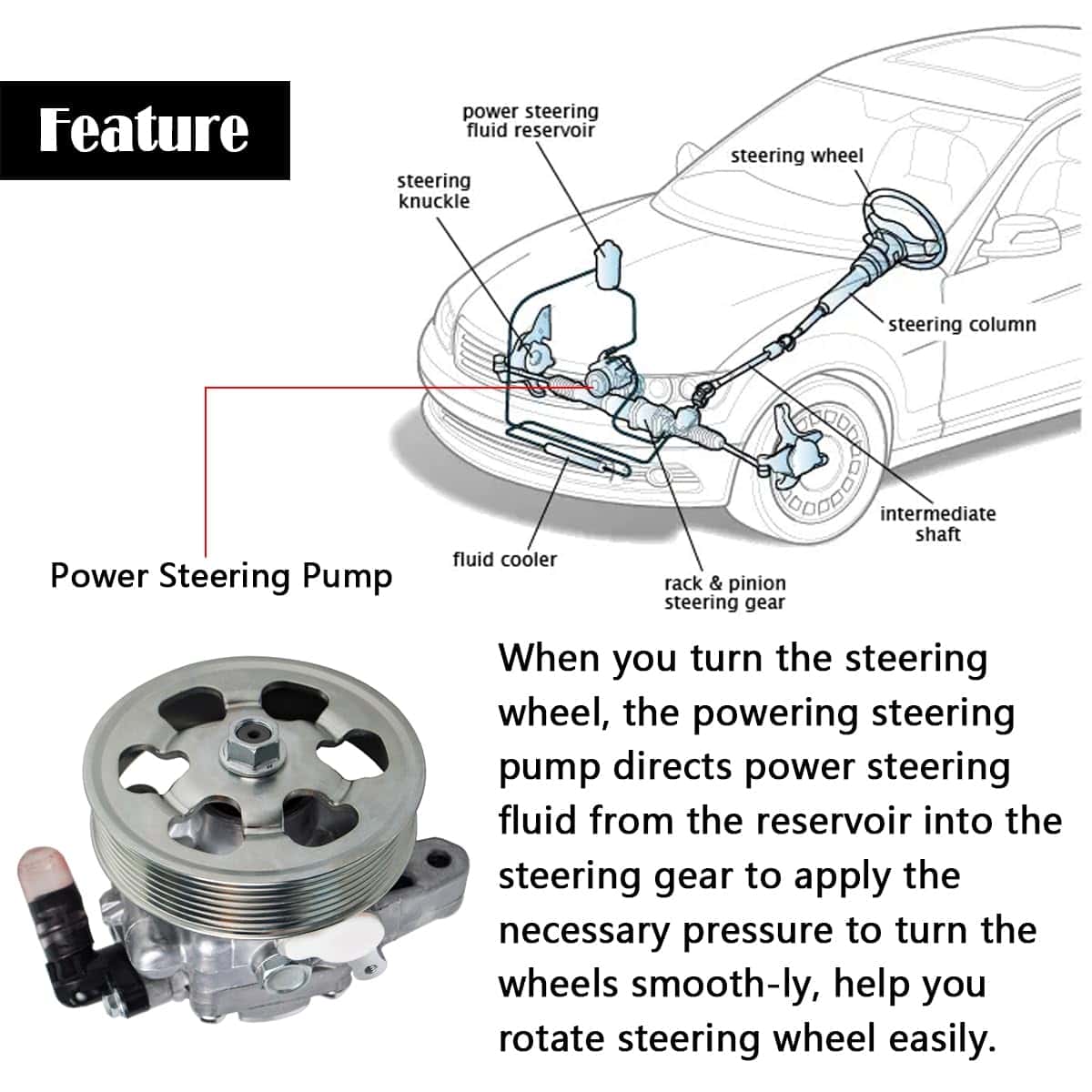 Feature

power steering fluid reservoir

steering knuckle

steering wheel

steering column

intermediate shaft

fluid cooler

rack & pinion steering gear

Power Steering Pump

When you turn the steering wheel, the powering steering pump directs power steering fluid from the reservoir into the steering gear to apply the necessary pressure to turn the wheels smooth-ly, help you rotate steering wheel easily.