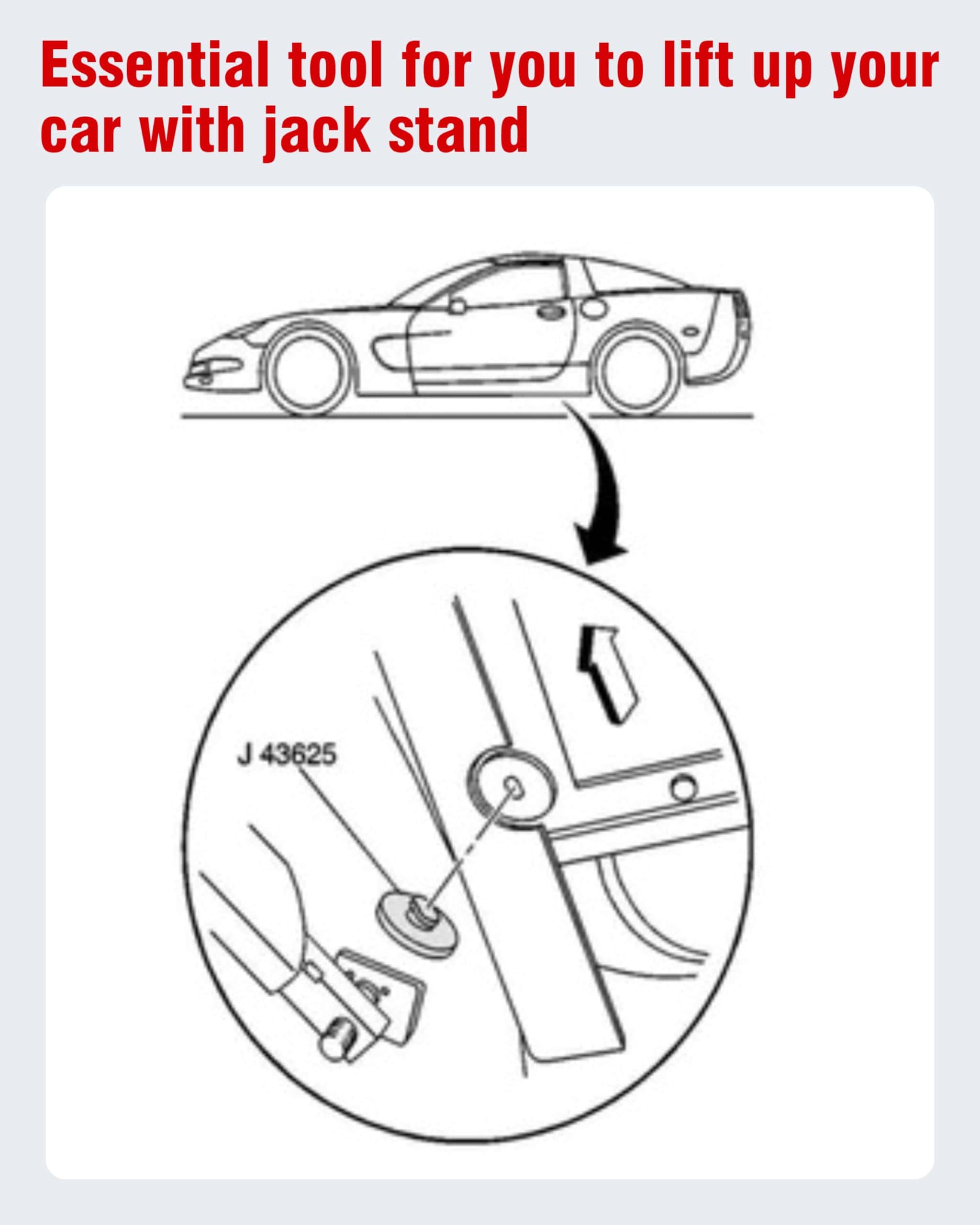 Essential tool for you to lift up your car with jack stand

J 43625